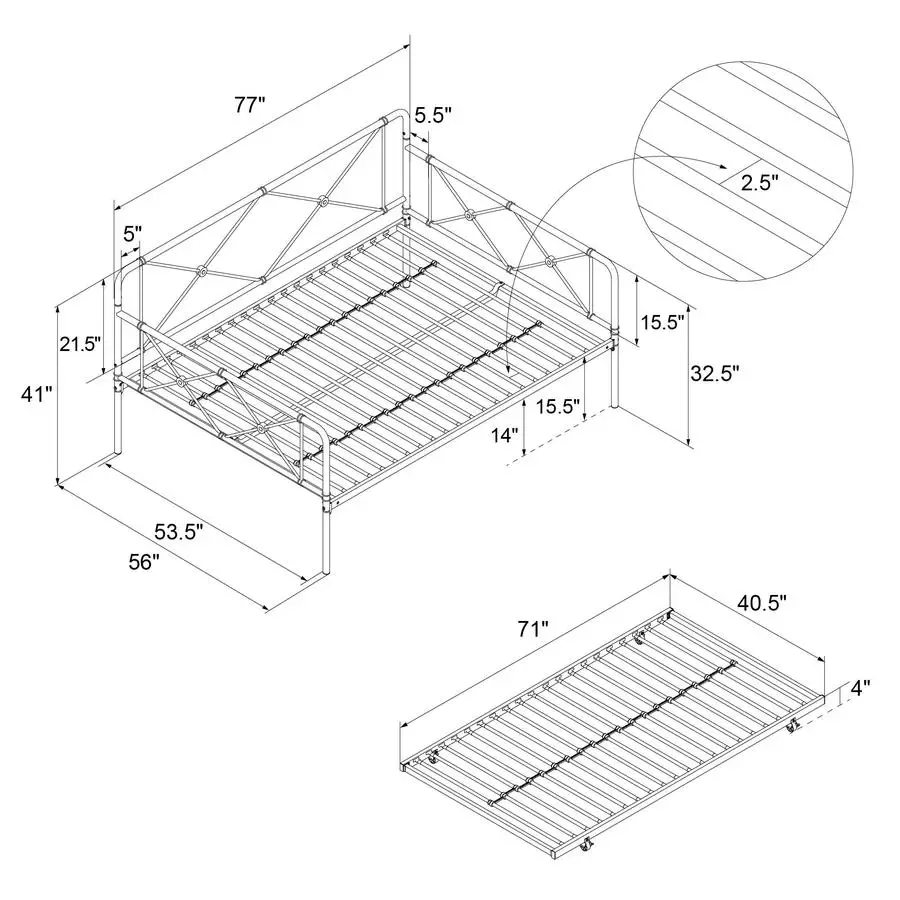 77"
5.5"
2.5"
5"
21.5"
41"
15.5"
32.5"
15.5"
14"
53.5"
56"
71"
40.5"
4"