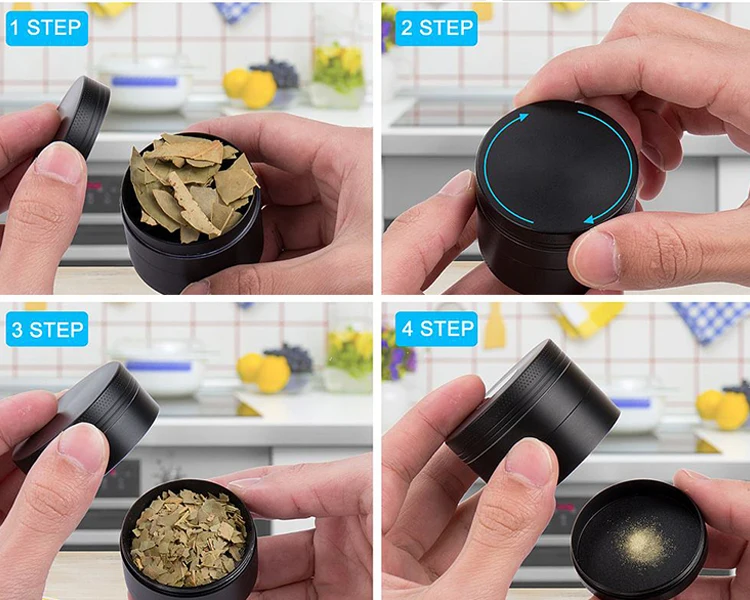 1 STEP

2 STEP

3 STEP

4 STEP