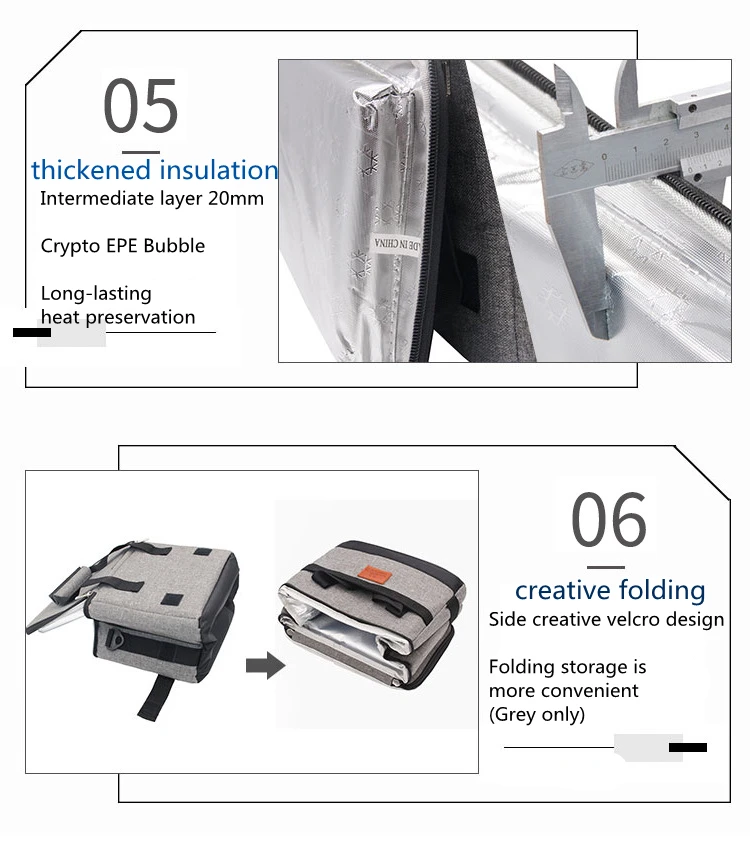 05

thickened insulation

Intermediate layer 20mm

Crypto EPE Bubble

Long-lasting heat preservation

ADE IN CHINA

0 1 2 3 4

0 1 2

06

creative folding

Side creative velcro design

Folding storage is more convenient (Grey only)