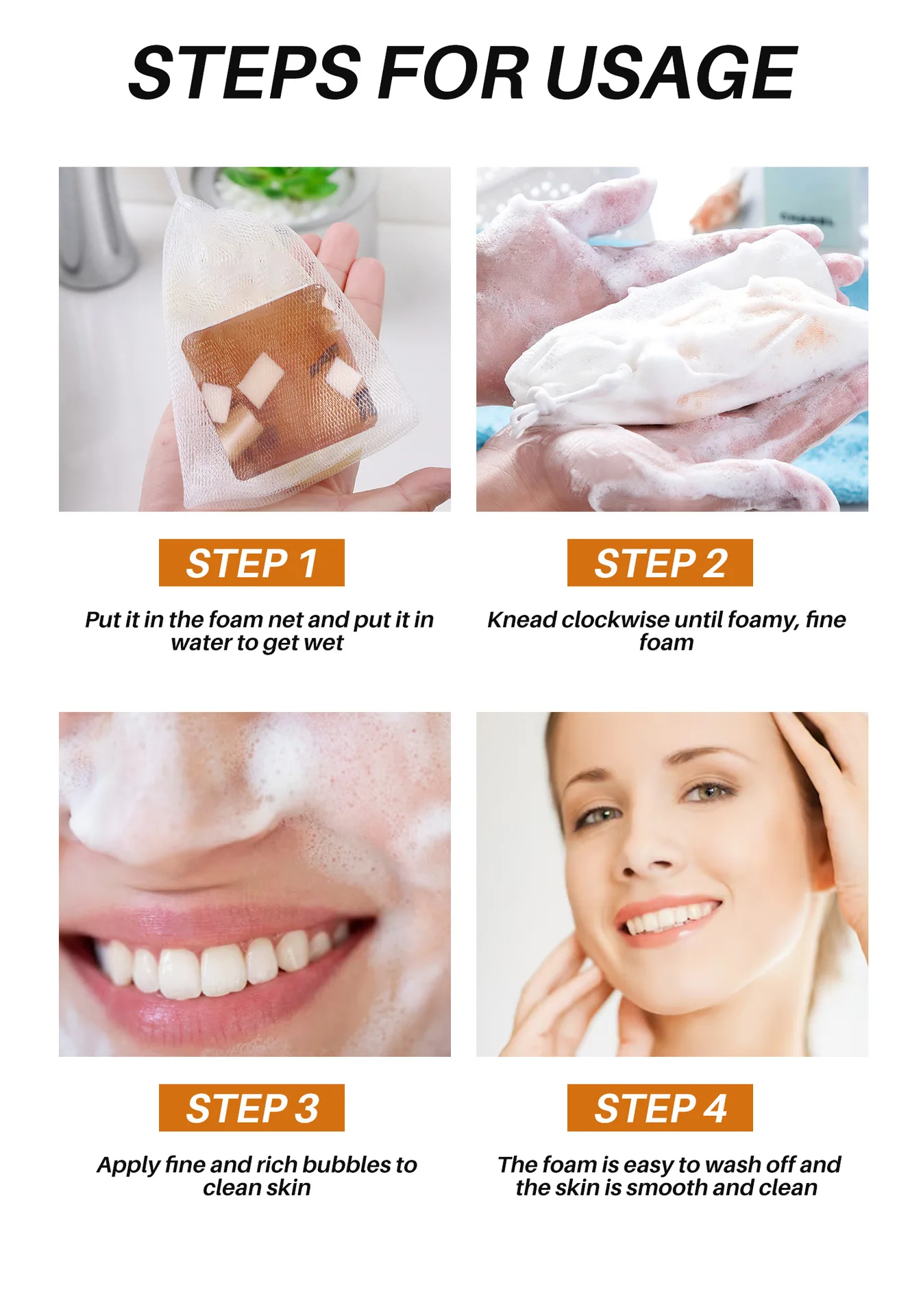 STEPS FOR USAGE

STEP 1

Put it in the foam net and put it in water to get wet

STEP 2

Knead clockwise until foamy, fine foam

STEP 3

Apply fine and rich bubbles to clean skin

STEP 4

The foam is easy to wash off and the skin is smooth and clean