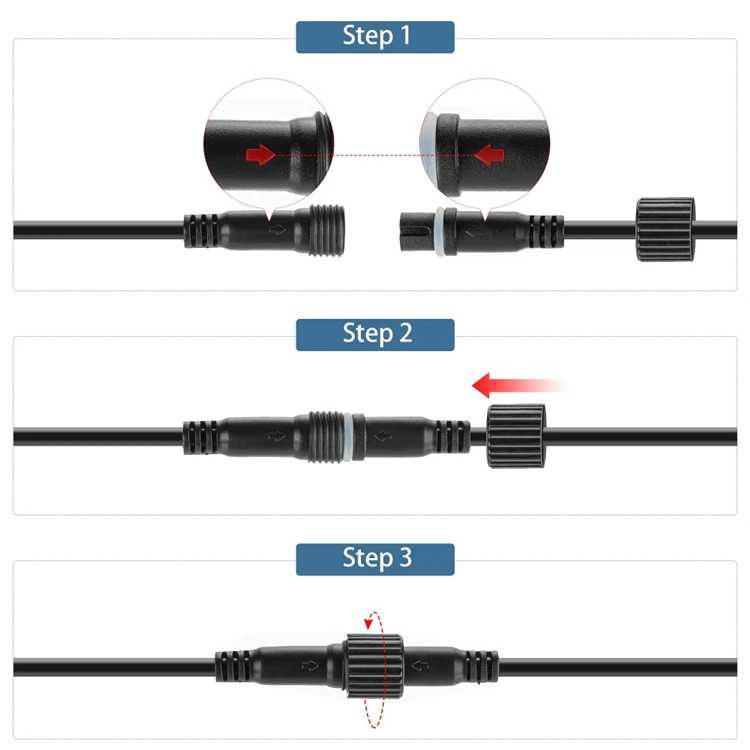 Step 1

Step 2

Step 3