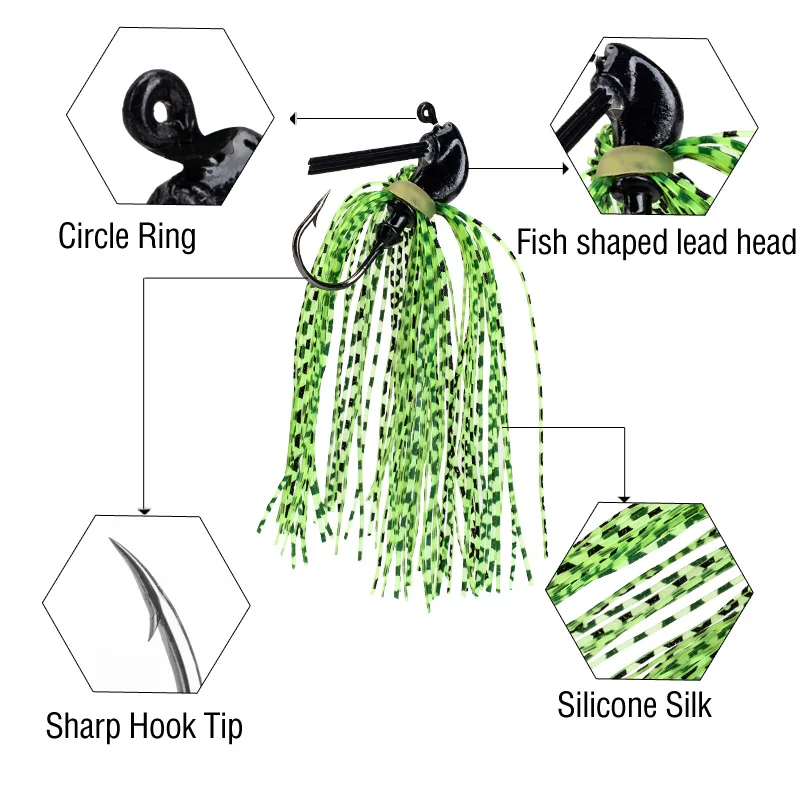 Circle Ring

Fish shaped lead head

Sharp Hook Tip

Silicone Silk