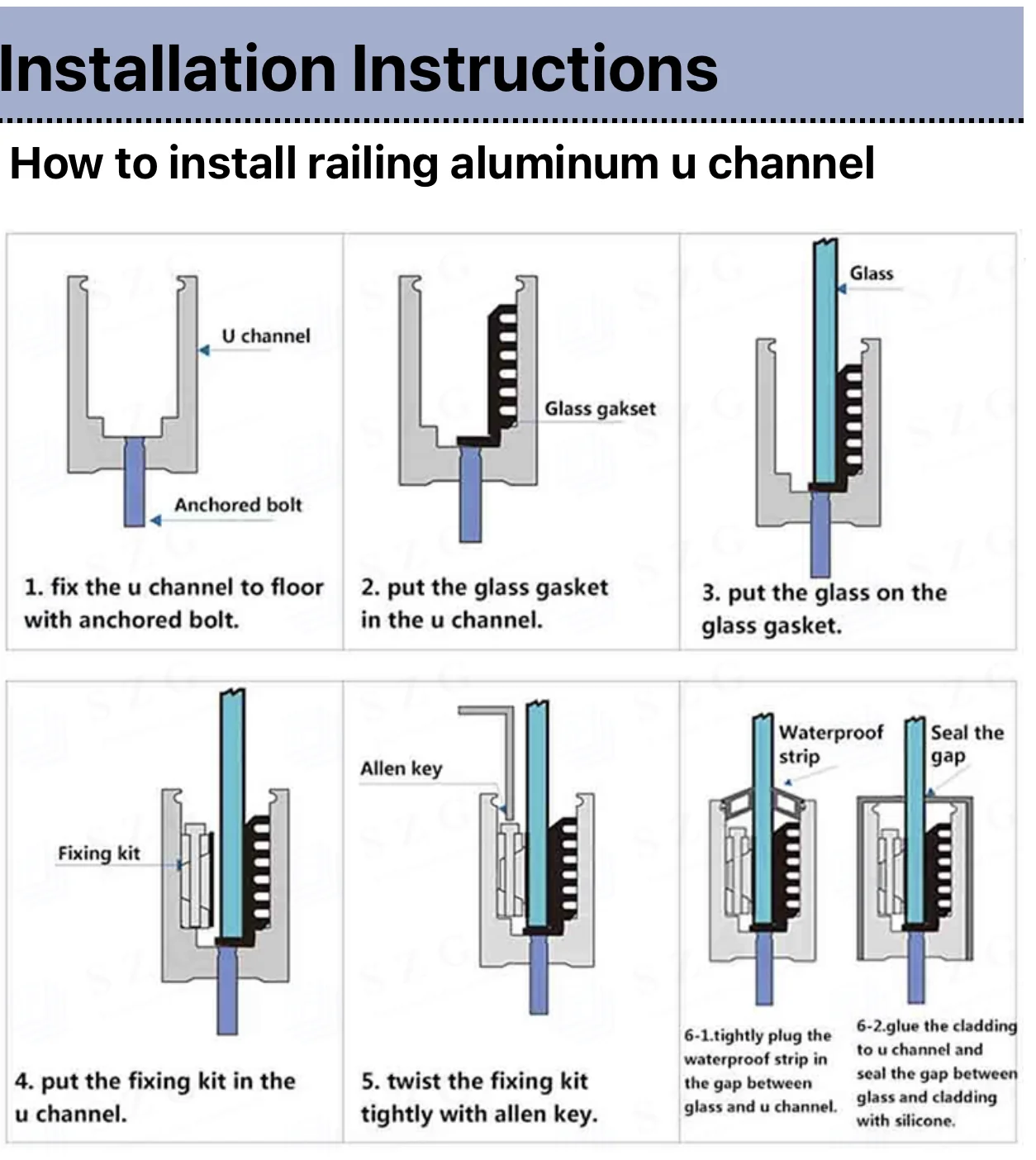 Installation Instructions

How to install railing aluminum u channel

U channel

Anchored bolt

1. fix the u channel to floor with anchored bolt.

Glass gakset

2. put the glass gasket in the u channel.

Glass

3. put the glass on the glass gasket.

Fixing kit

4. put the fixing kit in the u channel.

Allen key

5. twist the fixing kit tightly with allen key.

Waterproof strip

Seal the gap

6-1.tightly plug the waterproof strip in the gap between glass and u channel.

6-2.glue the cladding to u channel and seal the gap between glass and cladding with silicone.