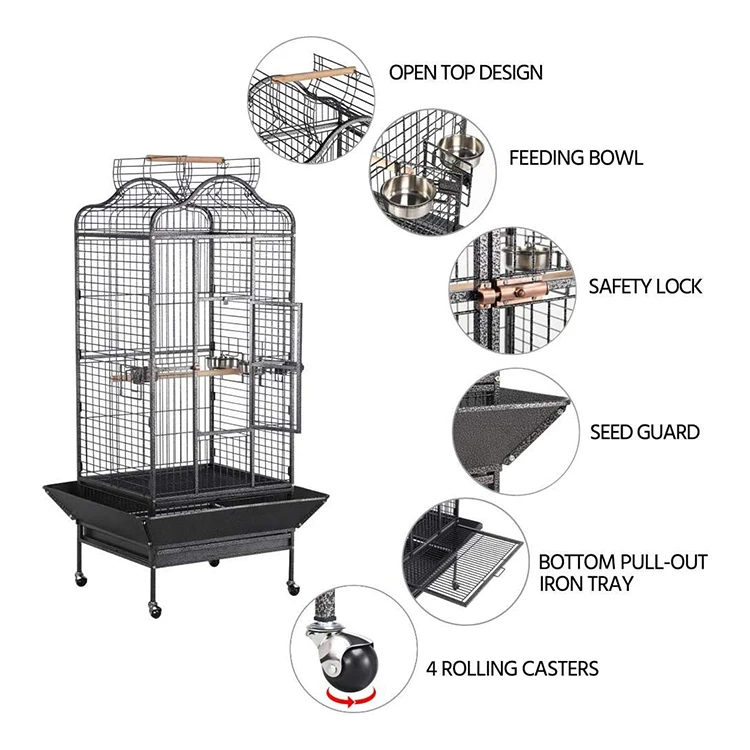 OPEN TOP DESIGN

FEEDING BOWL

SAFETY LOCK

SEED GUARD

BOTTOM PULL-OUT IRON TRAY

4 ROLLING CASTERS