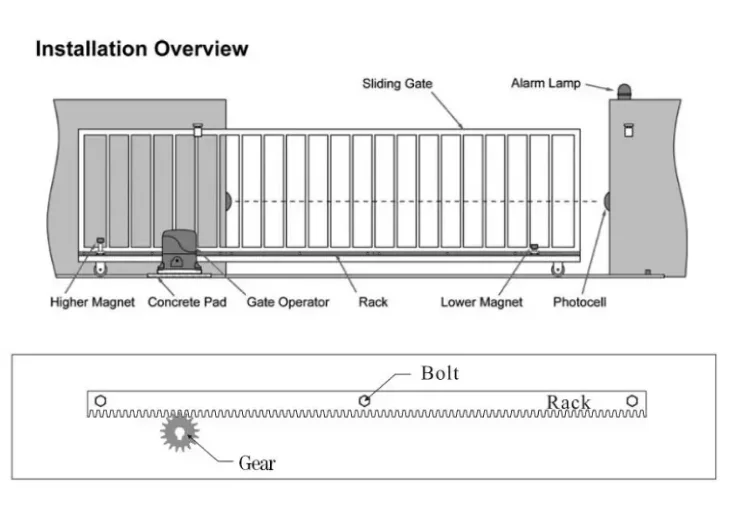 Installation Overview

Sliding Gate

Alarm Lamp

Higher Magnet

Concrete Pad

Gate Operator

Rack

Lower Magnet

Photocell

Bolt

Rack

Gear