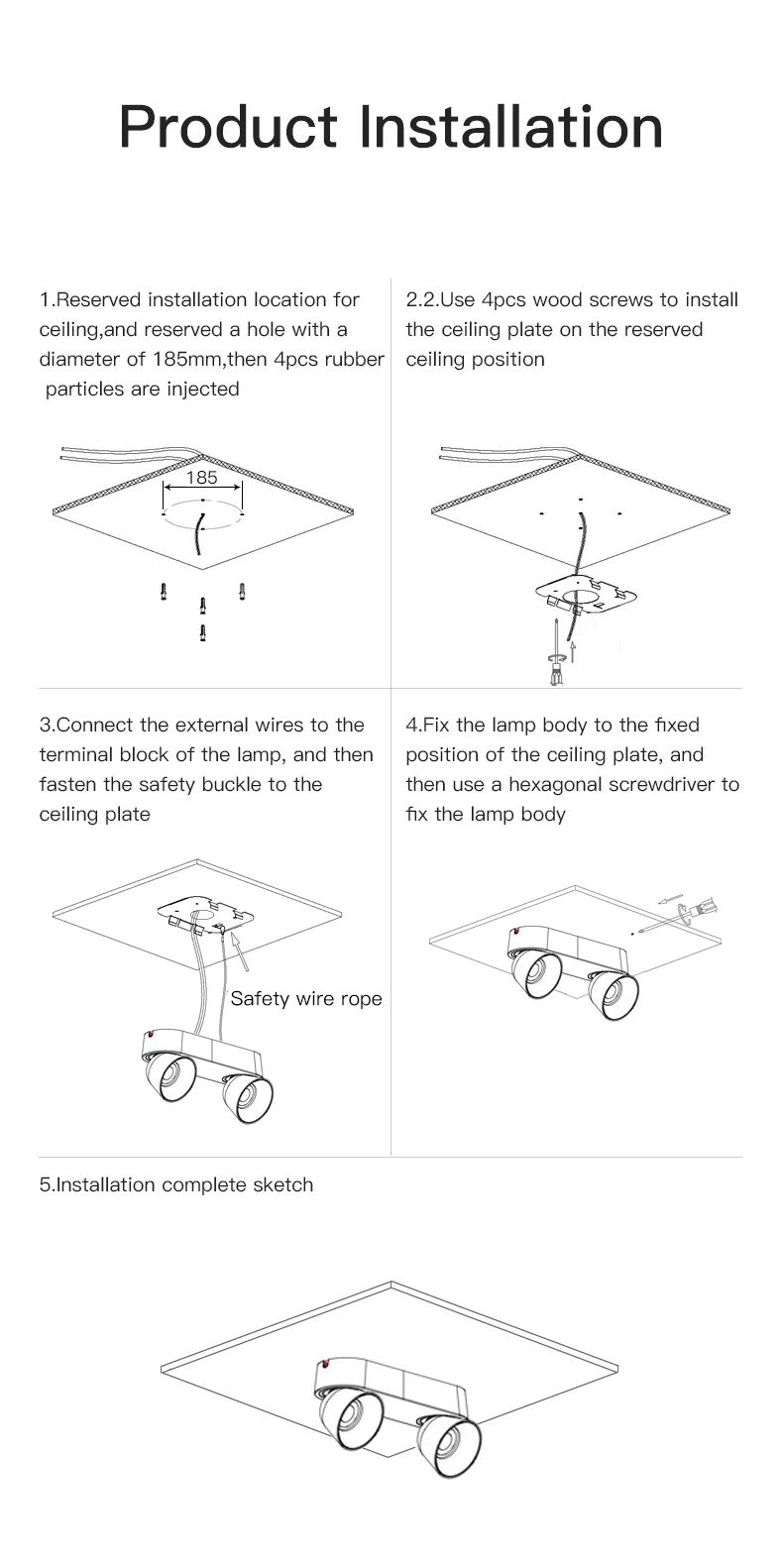 Product Installation

1.Reserved installation location for ceiling,and reserved a hole with a diameter of 185mm,then 4pcs rubber particles are injected

185

2.2.Use 4pcs wood screws to install the ceiling plate on the reserved ceiling position

3.Connect the external wires to the terminal block of the lamp, and then fasten the safety buckle to the ceiling plate

Safety wire rope

4.Fix the lamp body to the fixed position of the ceiling plate, and then use a hexagonal screwdriver to fix the lamp body

5.Installation complete sketch