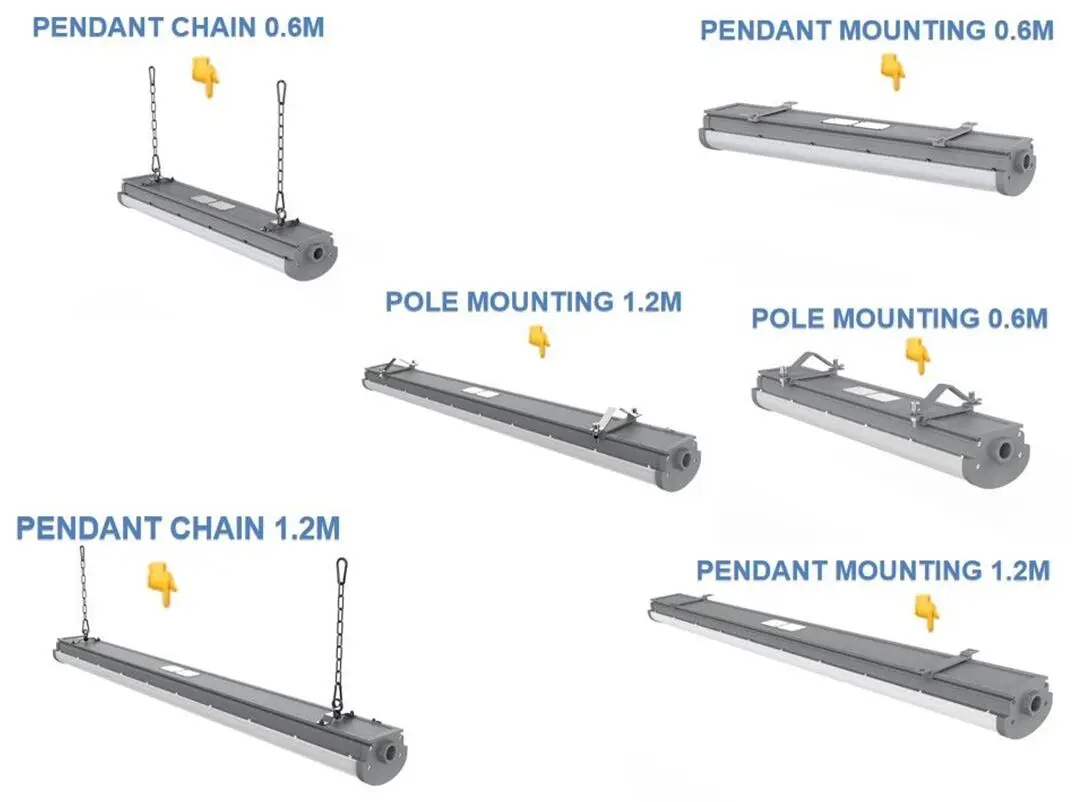 PENDANT CHAIN 0.6M

PENDANT MOUNTING 0.6M

POLE MOUNTING 1.2M

POLE MOUNTING 0.6M

PENDANT CHAIN 1.2M

PENDANT MOUNTING 1.2M