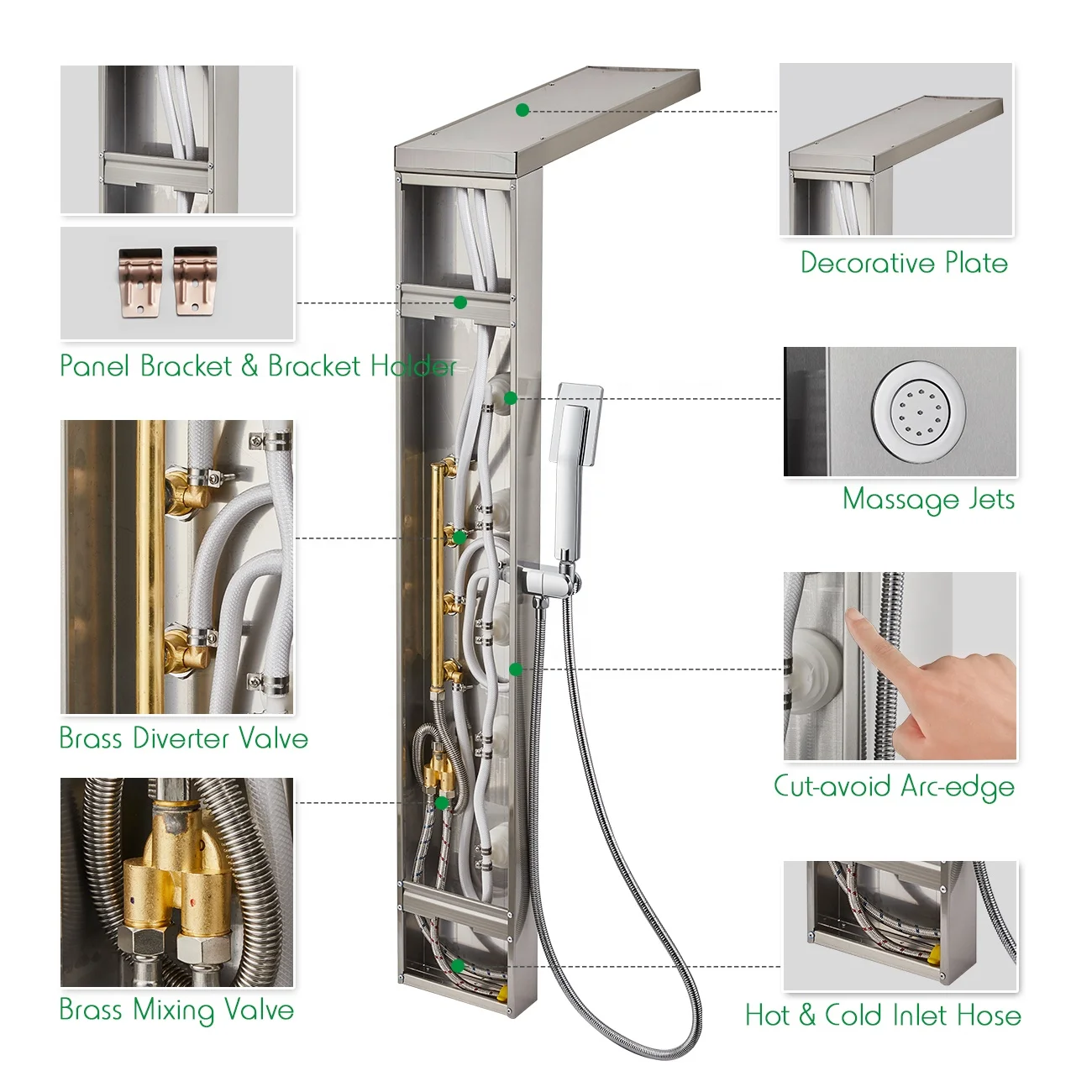 Panel Bracket & Bracket Holder

Brass Diverter Valve

Brass Mixing Valve

Decorative Plate

Massage Jets

Cut-avoid Arc-edge

Hot & Cold Inlet Hose