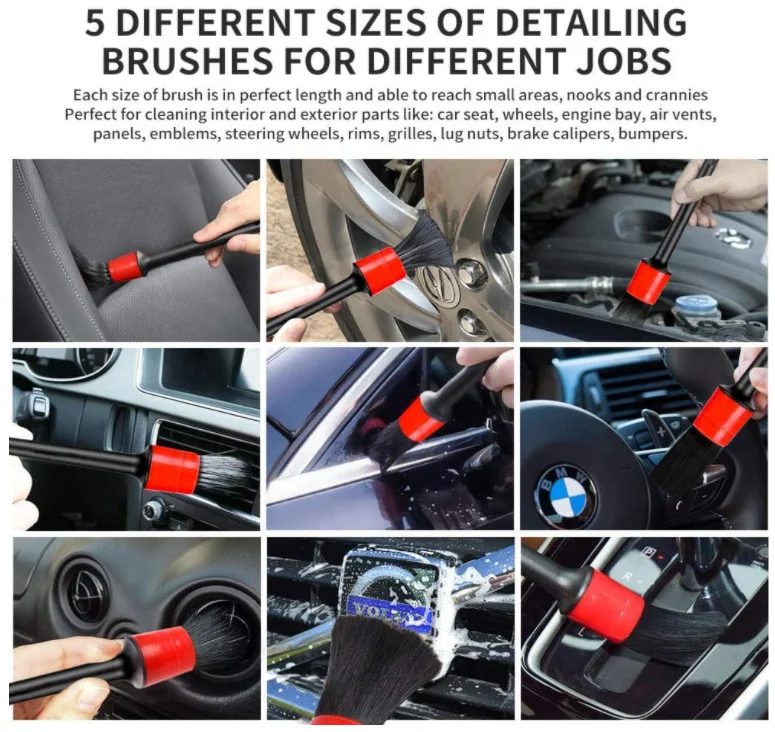 5 DIFFERENT SIZES OF DETAILING BRUSHES FOR DIFFERENT JOBS

Each size of brush is in perfect length and able to reach small areas, nooks and crannies
Perfect for cleaning interior and exterior parts like: car seat, wheels, engine bay, air vents, panels, emblems, steering wheels, rims, grilles, lug nuts, brake calipers, bumpers.

BMW

VOLVO

P
R