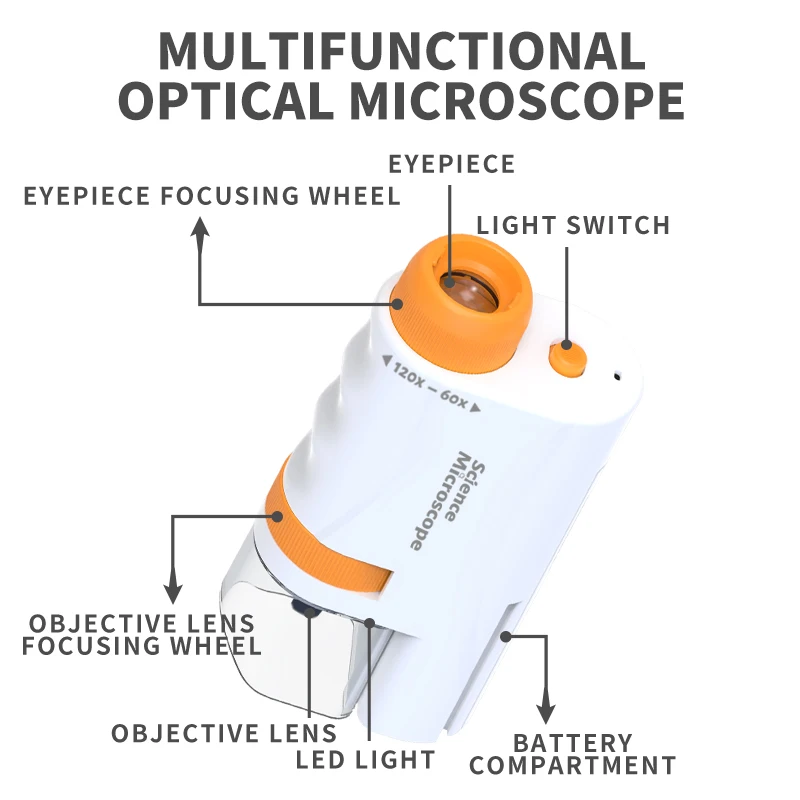 MULTIFUNCTIONAL OPTICAL MICROSCOPE

EYEPIECE

EYEPIECE FOCUSING WHEEL

LIGHT SWITCH

120X – 60X

Science Microscope

OBJECTIVE LENS FOCUSING WHEEL

OBJECTIVE LENS

LED LIGHT

BATTERY COMPARTMENT