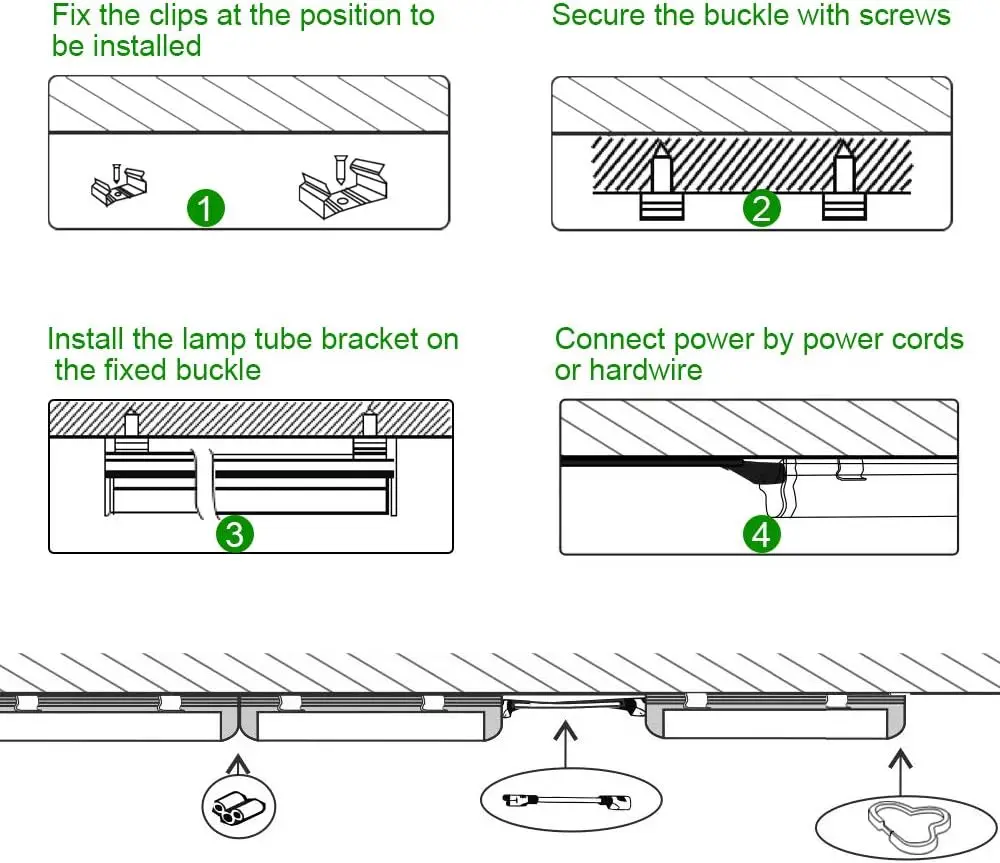 Fix the clips at the position to be installed

1

Secure the buckle with screws

2

Install the lamp tube bracket on the fixed buckle

3

Connect power by power cords or hardwire

4