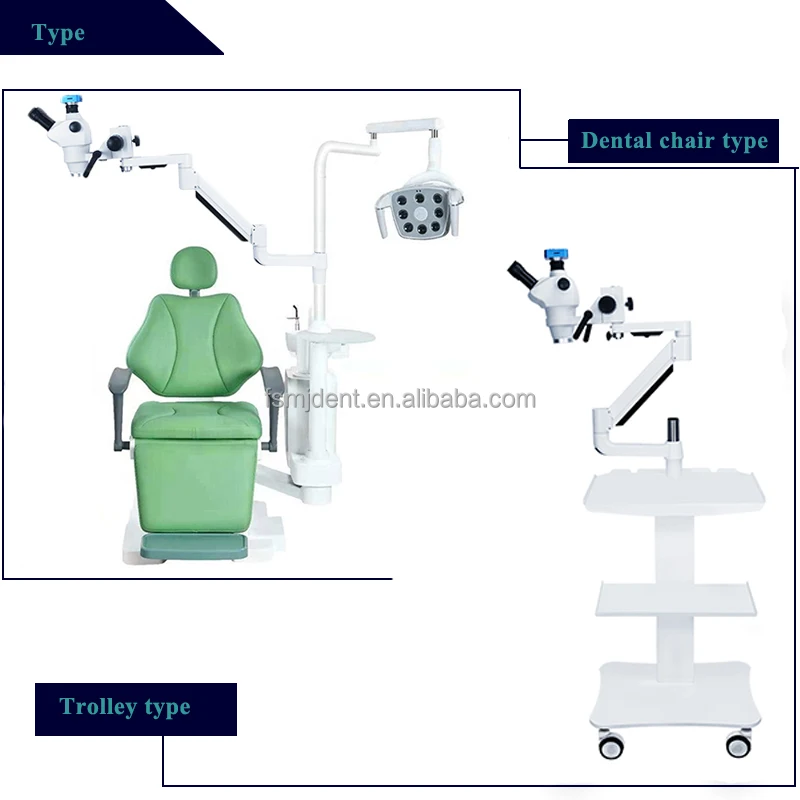 Type

Dental chair type

fsmjdent.en.alibaba.com

Trolley type