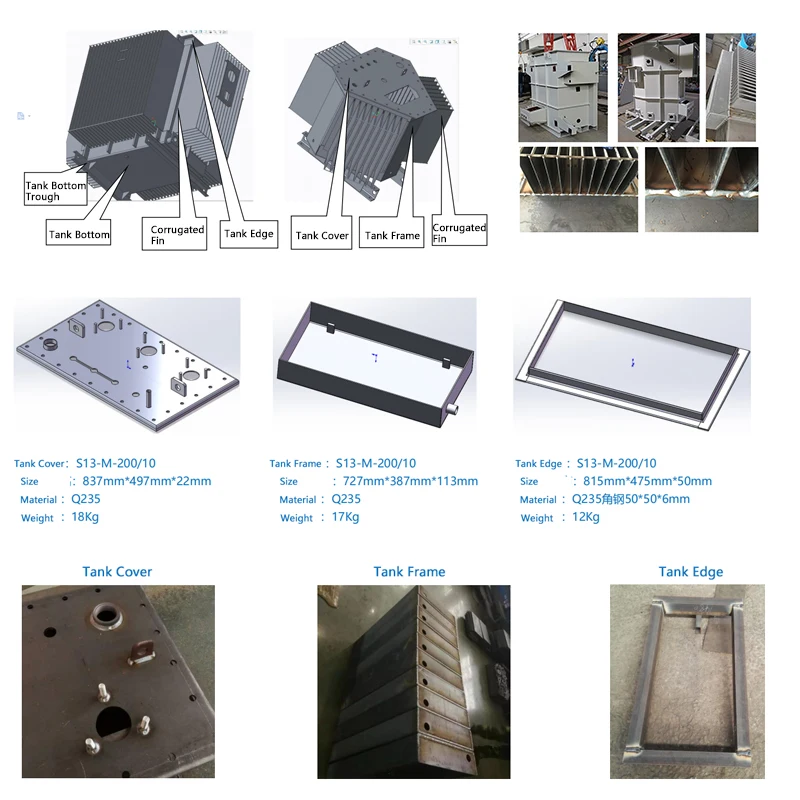 Tank Bottom Trough

Tank Bottom

Corrugated Fin

Tank Edge

Tank Cover

Tank Frame

Corrugated Fin

Tank Cover: S13-M-200/10
Size : 837mm*497mm*22mm
Material : Q235
Weight : 18Kg

Tank Frame : S13-M-200/10
Size : 727mm*387mm*113mm
Material : Q235
Weight : 17Kg

Tank Edge : S13-M-200/10
Size : 815mm*475mm*50mm
Material : Q235角钢50*50*6mm
Weight : 12Kg

Tank Cover

Tank Frame

Tank Edge