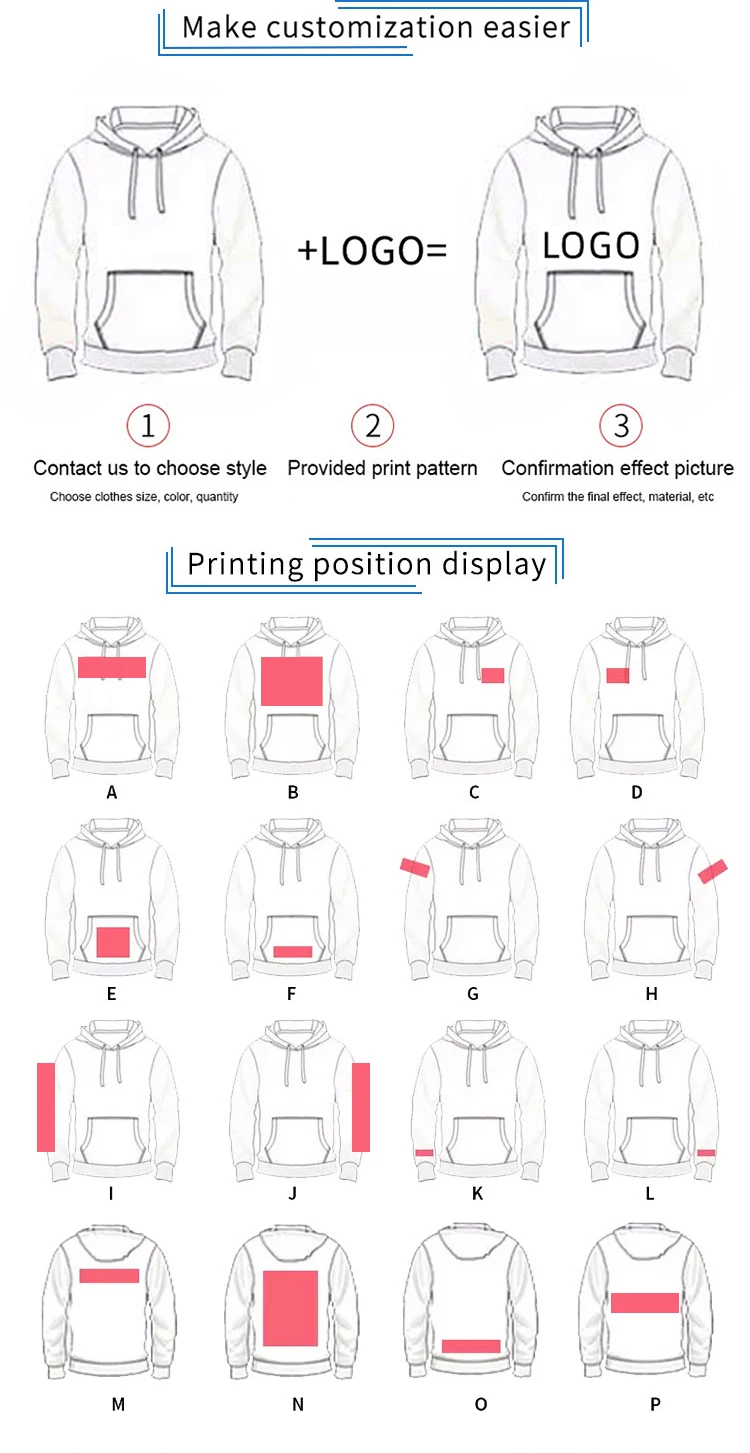 Make customization easier

+LOGO=

LOGO

1
Contact us to choose style
Choose clothes size, color, quantity

2
Provided print pattern

3
Confirmation effect picture
Confirm the final effect, material, etc

Printing position display

A B C D

E F G H

I J K L

M N O P