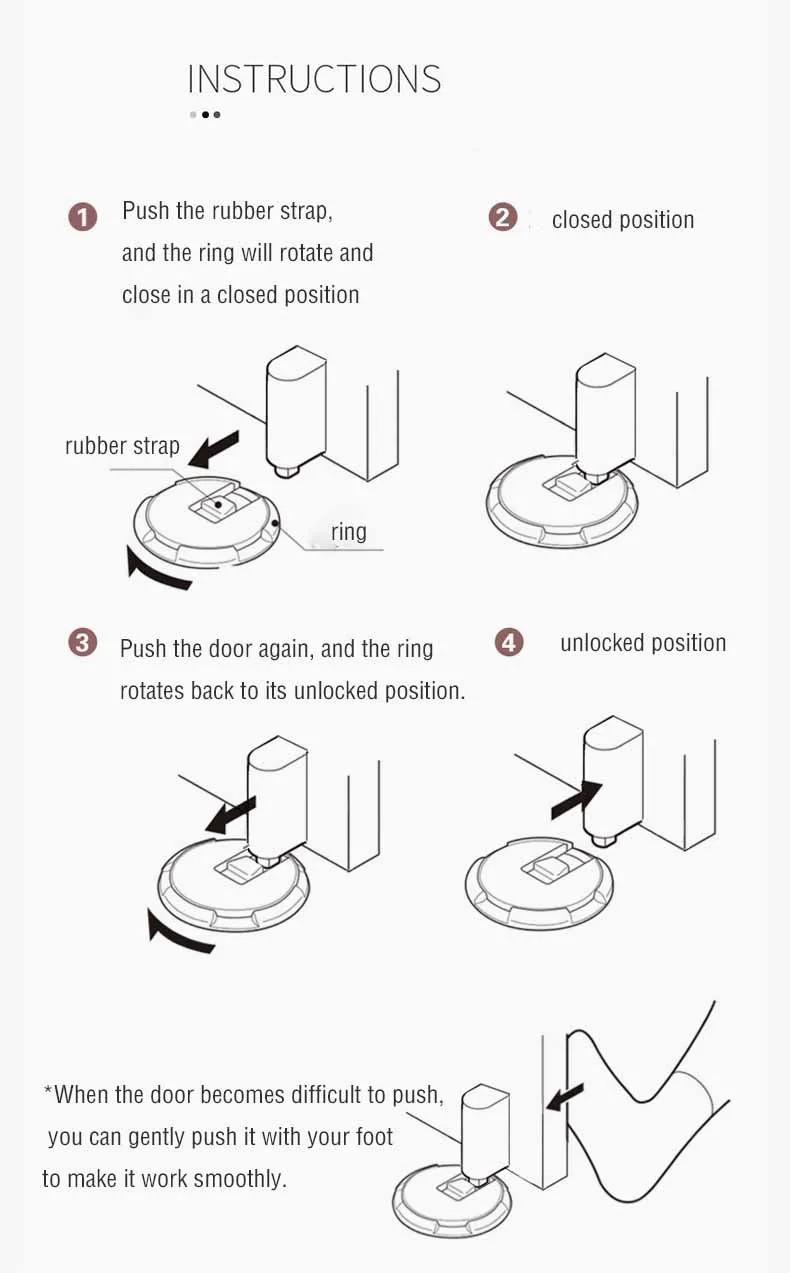 INSTRUCTIONS

1 Push the rubber strap, and the ring will rotate and close in a closed position

2 closed position

rubber strap

ring

3 Push the door again, and the ring rotates back to its unlocked position.

4 unlocked position

*When the door becomes difficult to push, you can gently push it with your foot to make it work smoothly.