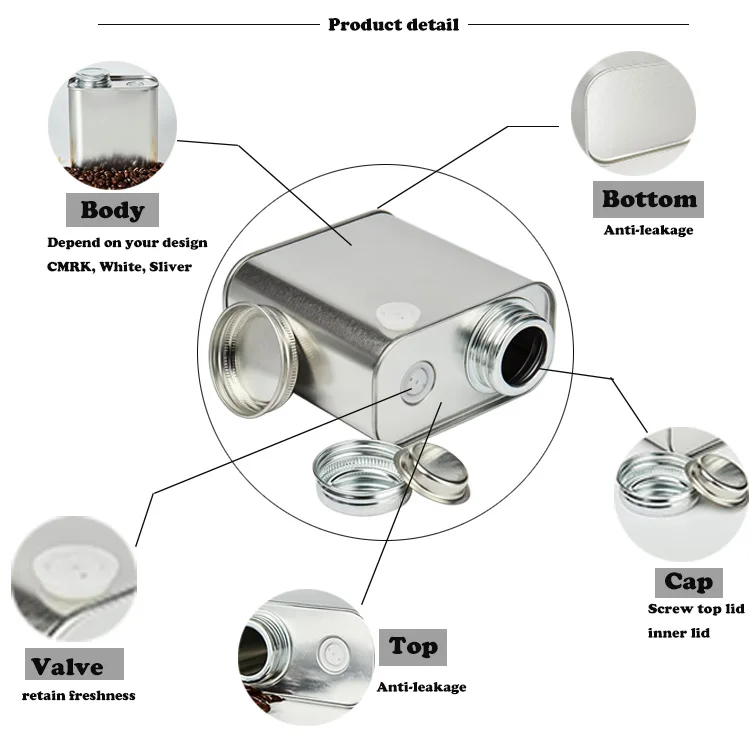 Product detail

Body
Depend on your design
CMRK, White, Sliver

Bottom
Anti-leakage

Cap
Screw top lid
inner lid

Valve
retain freshness

Top
Anti-leakage