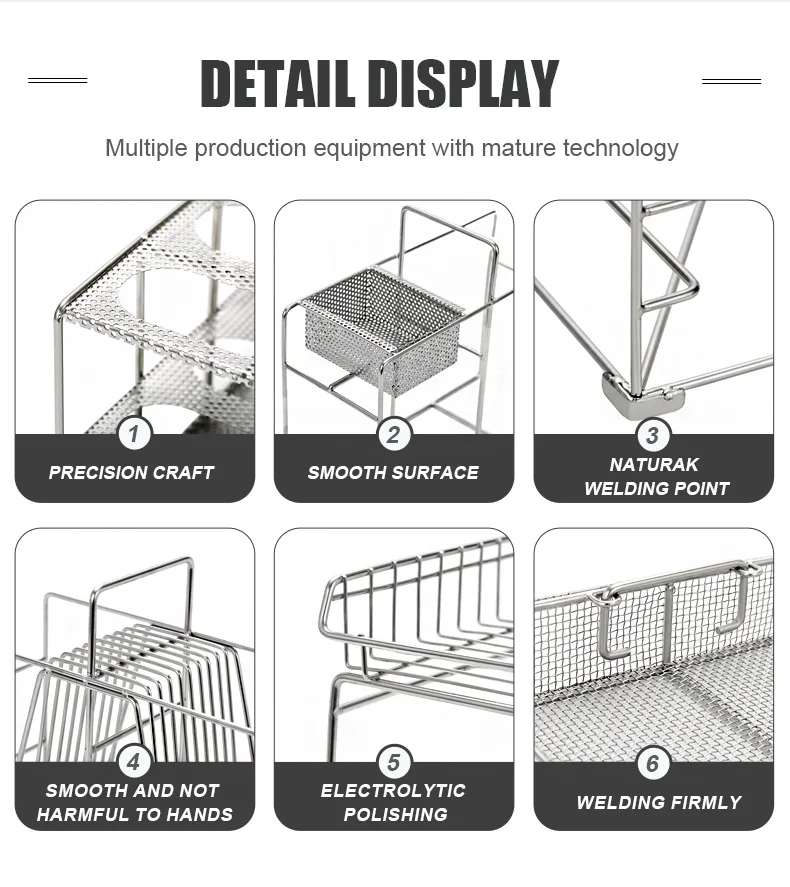 DETAIL DISPLAY

Multiple production equipment with mature technology

1
PRECISION CRAFT

2
SMOOTH SURFACE

3
NATURAK WELDING POINT

4
SMOOTH AND NOT HARMFUL TO HANDS

5
ELECTROLYTIC POLISHING

6
WELDING FIRMLY