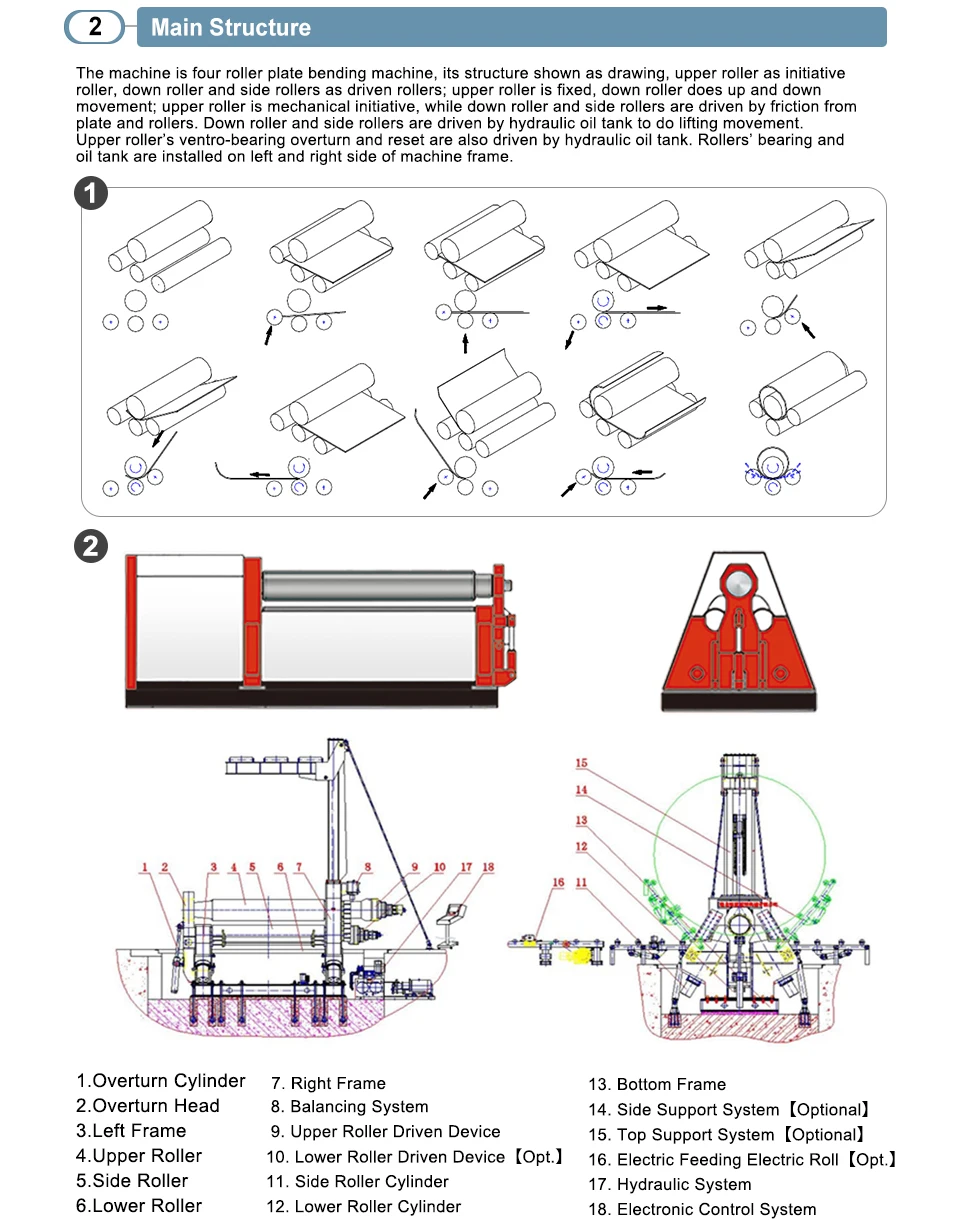 2 Main Structure

The machine is four roller plate bending machine, its structure shown as drawing, upper roller as initiative roller, down roller and side rollers as driven rollers; upper roller is fixed, down roller does up and down movement; upper roller is mechanical initiative, while down roller and side rollers are driven by friction from plate and rollers. Down roller and side rollers are driven by hydraulic oil tank to do lifting movement. Upper roller's ventro-bearing overturn and reset are also driven by hydraulic oil tank. Rollers' bearing and oil tank are installed on left and right side of machine frame.

1

2

1 2 3 4 5 6 7 8 9 10 17 18

15 14 13 12 16 11

1.Overturn Cylinder
2.Overturn Head
3.Left Frame
4.Upper Roller
5.Side Roller
6.Lower Roller

7. Right Frame
8. Balancing System
9. Upper Roller Driven Device
10. Lower Roller Driven Device【Opt.】
11. Side Roller Cylinder
12. Lower Roller Cylinder

13. Bottom Frame
14. Side Support System【Optional】
15. Top Support System【Optional】
16. Electric Feeding Electric Roll【Opt.】
17. Hydraulic System
18. Electronic Control System