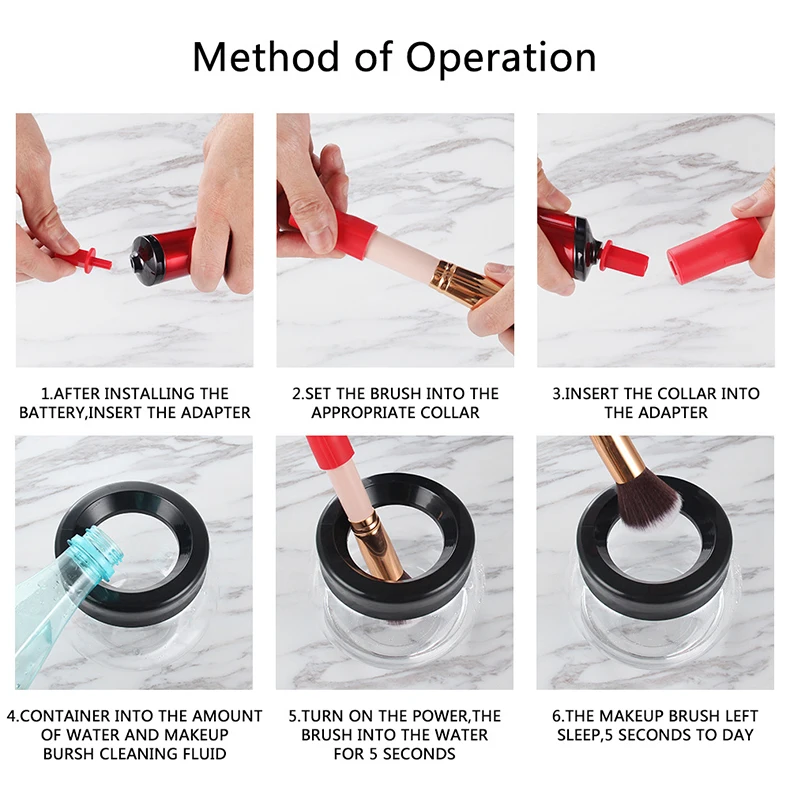 Method of Operation

1.AFTER INSTALLING THE BATTERY,INSERT THE ADAPTER

2.SET THE BRUSH INTO THE APPROPRIATE COLLAR

3.INSERT THE COLLAR INTO THE ADAPTER

4.CONTAINER INTO THE AMOUNT OF WATER AND MAKEUP BURSH CLEANING FLUID

5.TURN ON THE POWER,THE BRUSH INTO THE WATER FOR 5 SECONDS

6.THE MAKEUP BRUSH LEFT SLEEP,5 SECONDS TO DAY