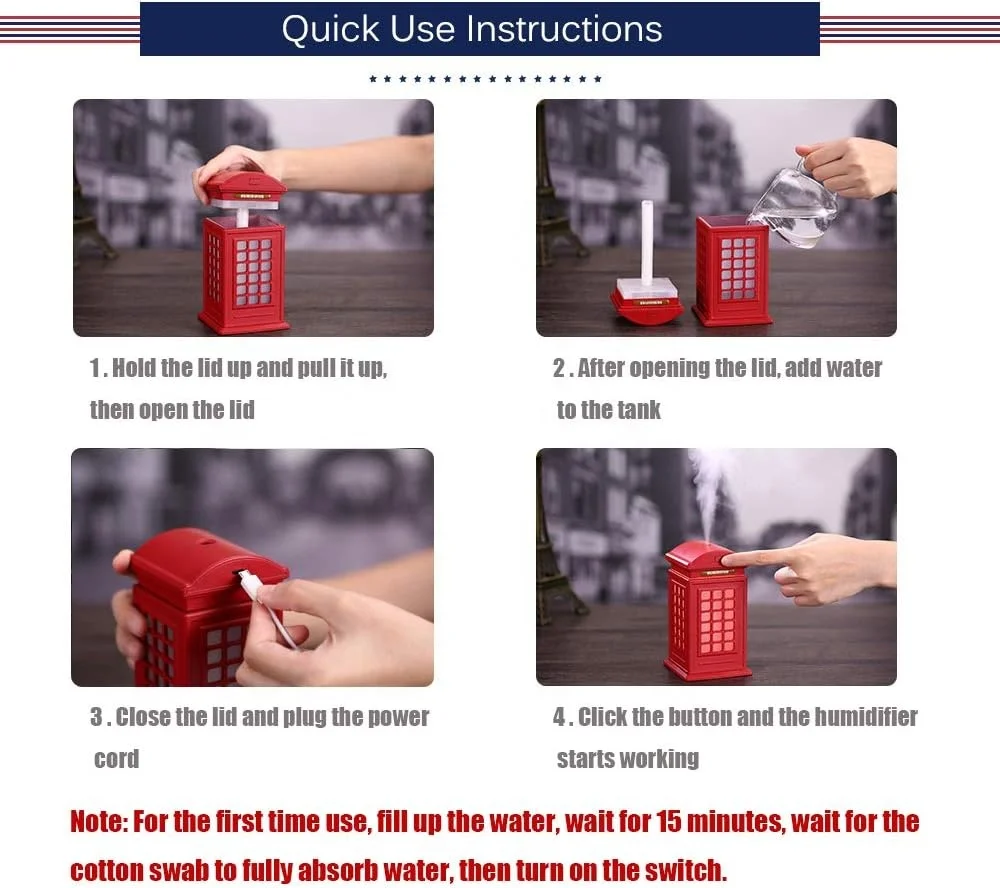 Quick Use Instructions

1 . Hold the lid up and pull it up, then open the lid

2 . After opening the lid, add water to the tank

3 . Close the lid and plug the power cord

4 . Click the button and the humidifier starts working

Note: For the first time use, fill up the water, wait for 15 minutes, wait for the cotton swab to fully absorb water, then turn on the switch.