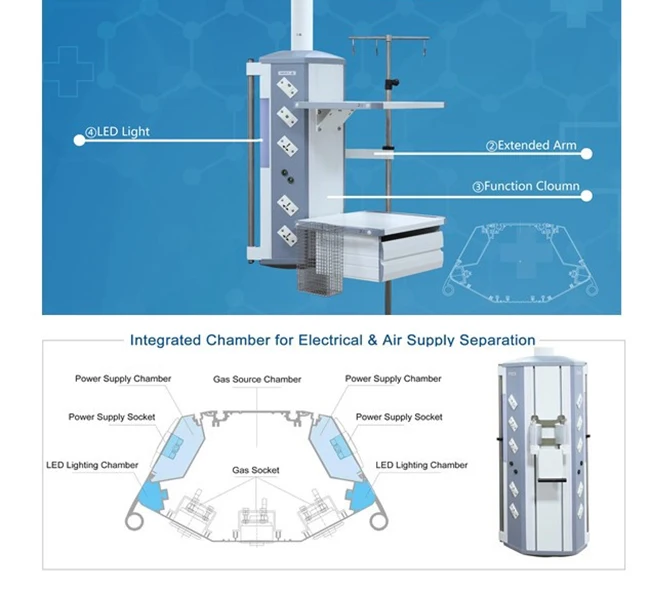 ④LED Light

②Extended Arm

③Function Cloumn

Integrated Chamber for Electrical & Air Supply Separation

Power Supply Chamber

Gas Source Chamber

Power Supply Chamber

Power Supply Socket

Power Supply Socket

LED Lighting Chamber

Gas Socket

LED Lighting Chamber