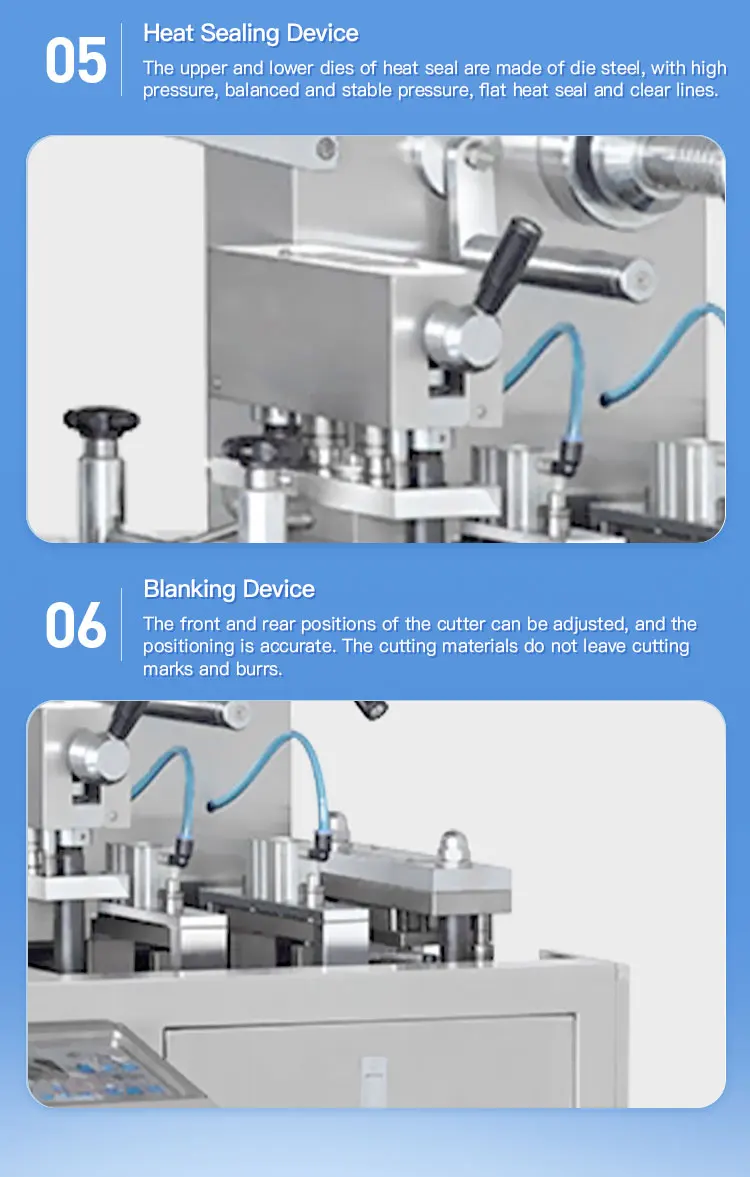 05

Heat Sealing Device

The upper and lower dies of heat seal are made of die steel, with high pressure, balanced and stable pressure, flat heat seal and clear lines.

06

Blanking Device

The front and rear positions of the cutter can be adjusted, and the positioning is accurate. The cutting materials do not leave cutting marks and burrs.