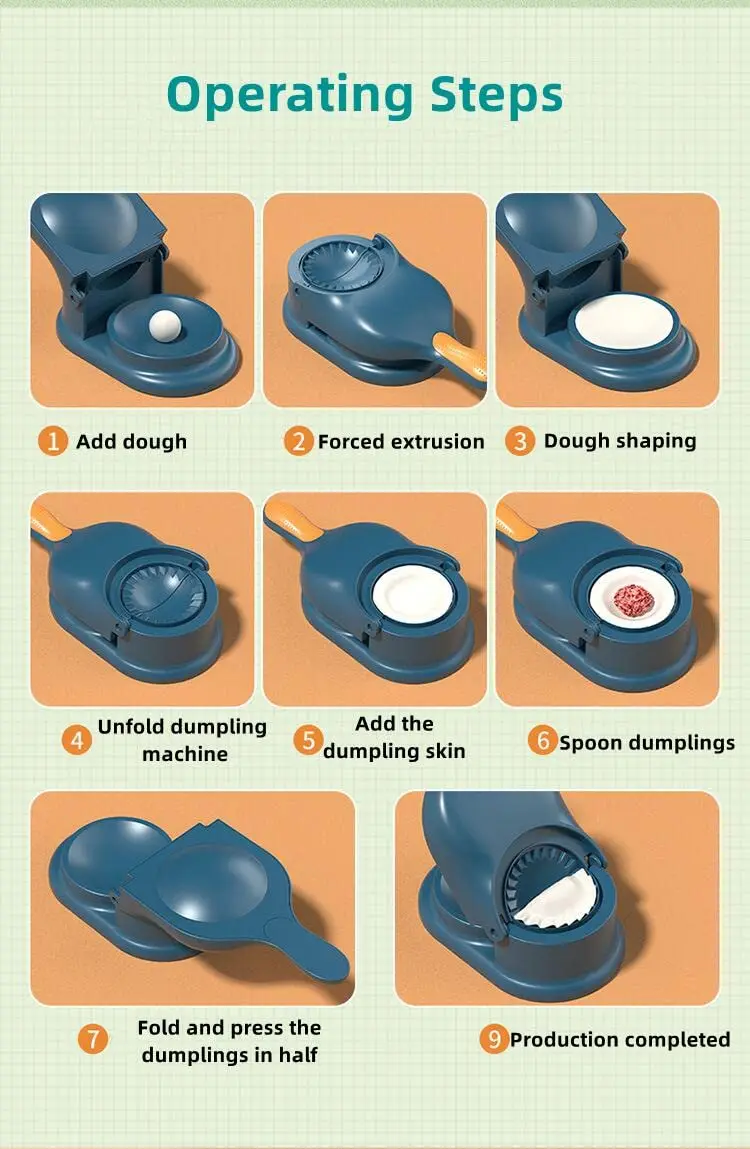 Operating Steps

1 Add dough

2 Forced extrusion

3 Dough shaping

4 Unfold dumpling machine

5 Add the dumpling skin

6 Spoon dumplings

7 Fold and press the dumplings in half

9 Production completed