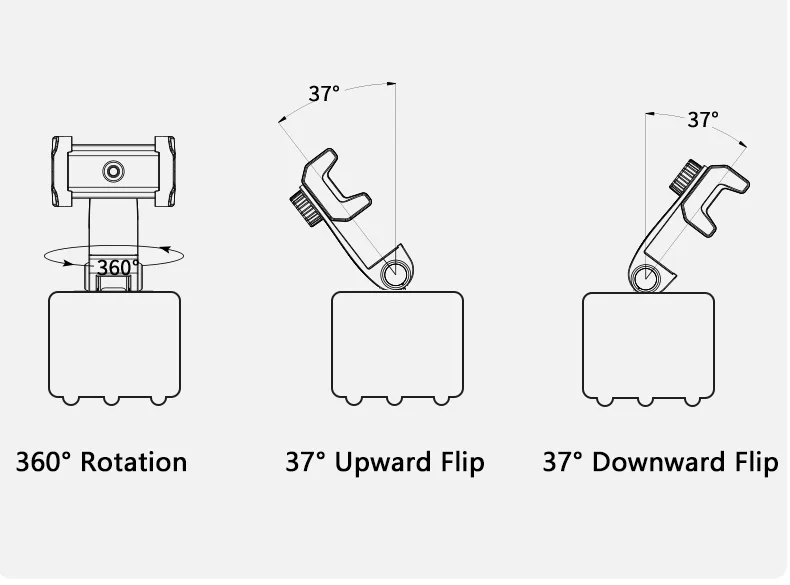 360°

360° Rotation

37°

37° Upward Flip

37°

37° Downward Flip