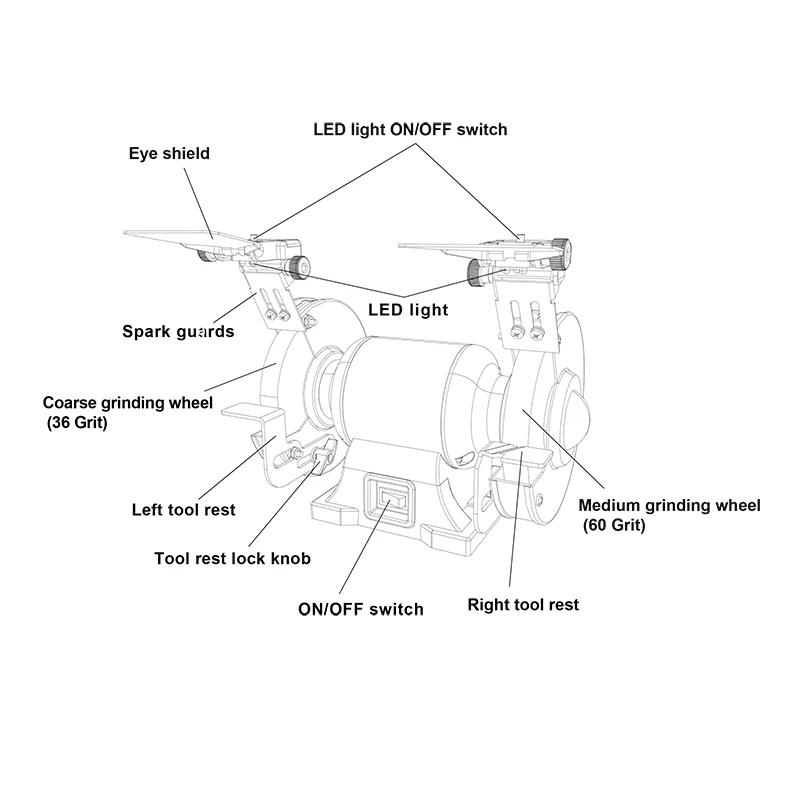 LED light ON/OFF switch

Eye shield

LED light

Spark guards

Coarse grinding wheel
(36 Grit)

Left tool rest

Tool rest lock knob

ON/OFF switch

Right tool rest

Medium grinding wheel
(60 Grit)