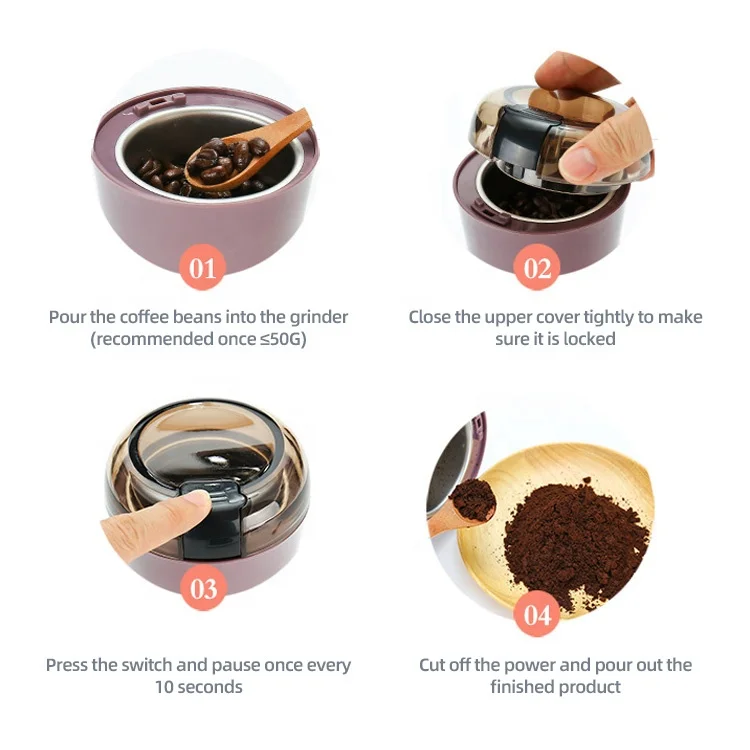 01

Pour the coffee beans into the grinder (recommended once ≤50G)

02

Close the upper cover tightly to make sure it is locked

03

Press the switch and pause once every 10 seconds

04

Cut off the power and pour out the finished product