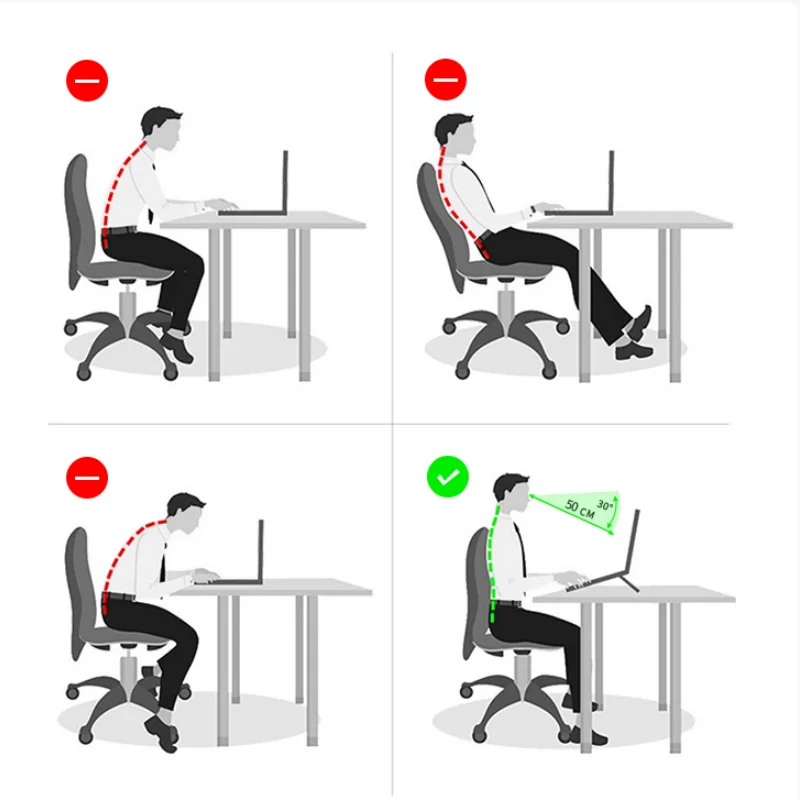 50 CM
30°