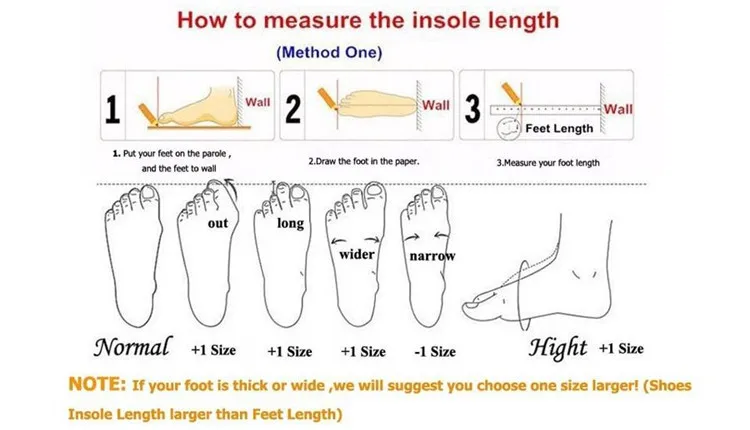 How to measure the insole length

(Method One)

1 Wall

2 Wall

3 Wall

Feet Length

1. Put your feet on the parole , and the feet to wall

2.Draw the foot in the paper.

3.Measure your foot length

out

long

wider

narrow

Normal +1 Size +1 Size +1 Size -1 Size Hight +1 Size

NOTE: If your foot is thick or wide ,we will suggest you choose one size larger! (Shoes Insole Length larger than Feet Length)