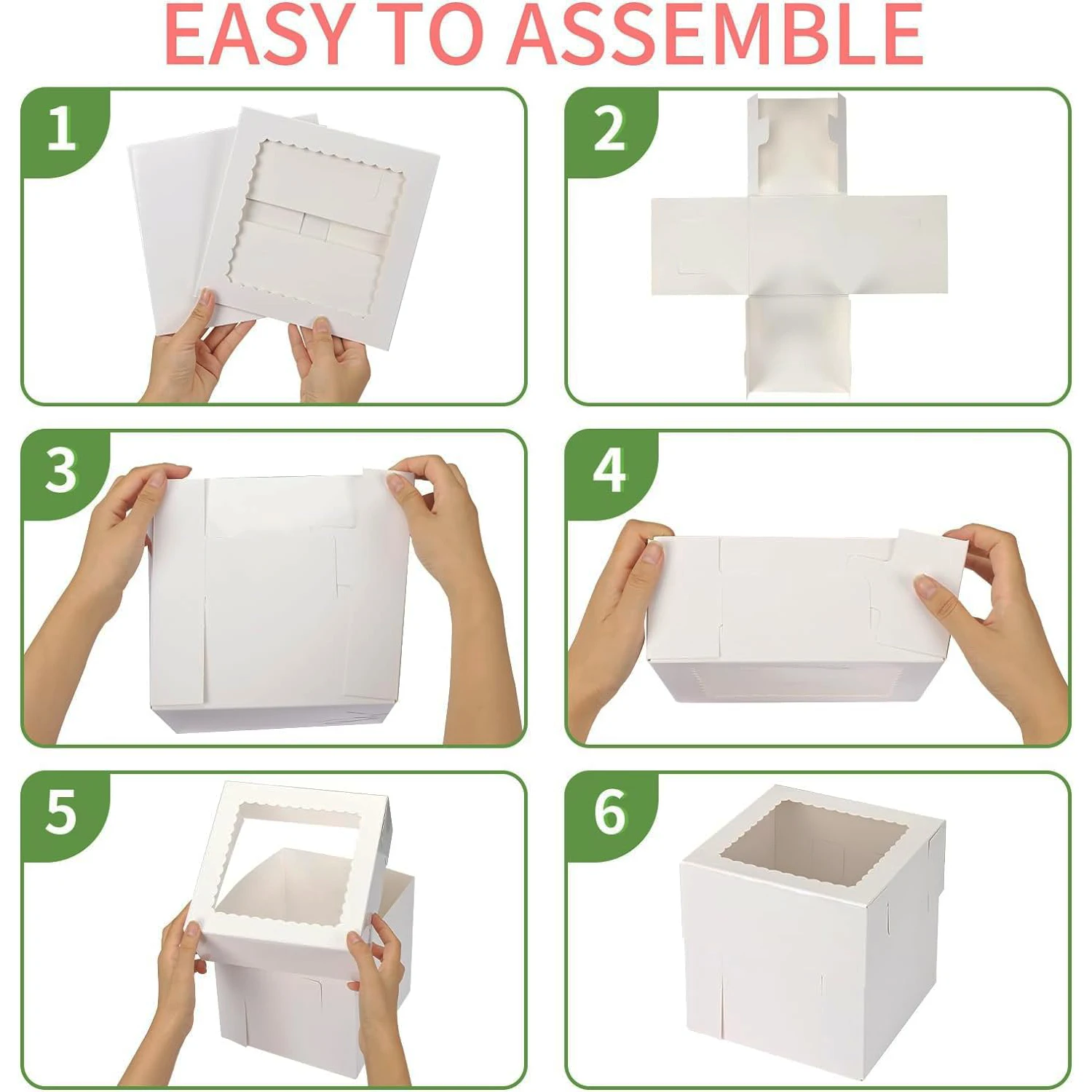 EASY TO ASSEMBLE

1

2

3

4

5

6