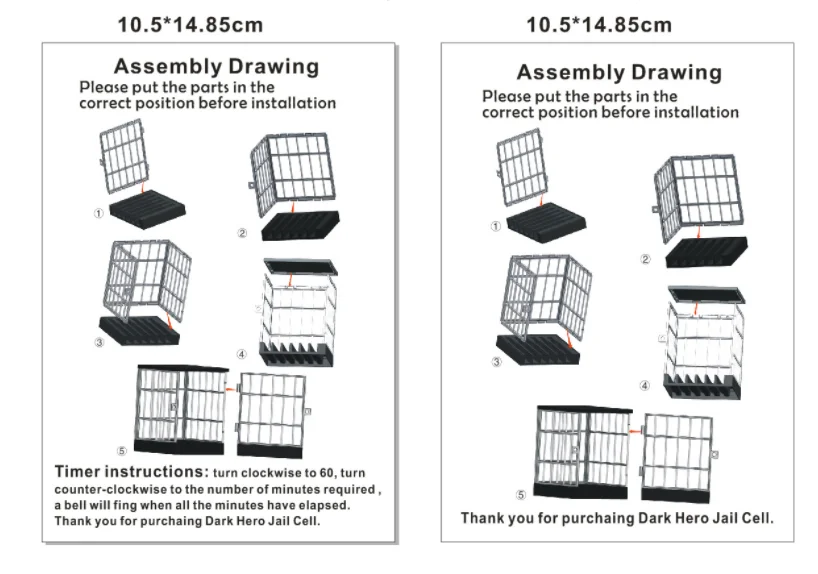 10.5*14.85cm

Assembly Drawing

Please put the parts in the correct position before installation

①

②

③

④

⑤

Timer instructions: turn clockwise to 60, turn counter-clockwise to the number of minutes required , a bell will fing when all the minutes have elapsed. Thank you for purchaing Dark Hero Jail Cell.

10.5*14.85cm

Assembly Drawing

Please put the parts in the correct position before installation

①

②

③

④

⑤

Thank you for purchaing Dark Hero Jail Cell.