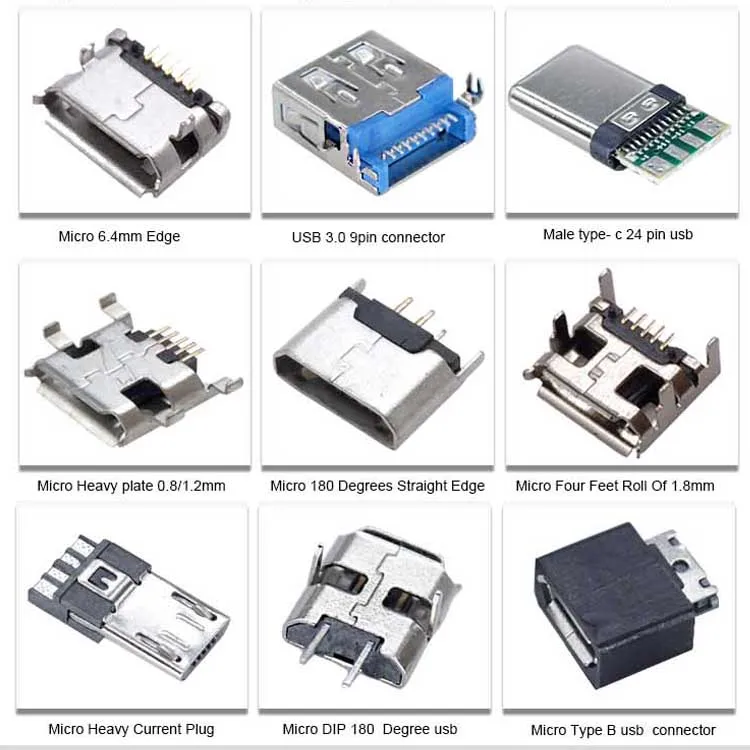 Micro 6.4mm Edge

USB 3.0 9pin connector

Male type- c 24 pin usb

Micro Heavy plate 0.8/1.2mm

Micro 180 Degrees Straight Edge

Micro Four Feet Roll Of 1.8mm

Micro Heavy Current Plug

Micro DIP 180 Degree usb

Micro Type B usb connector