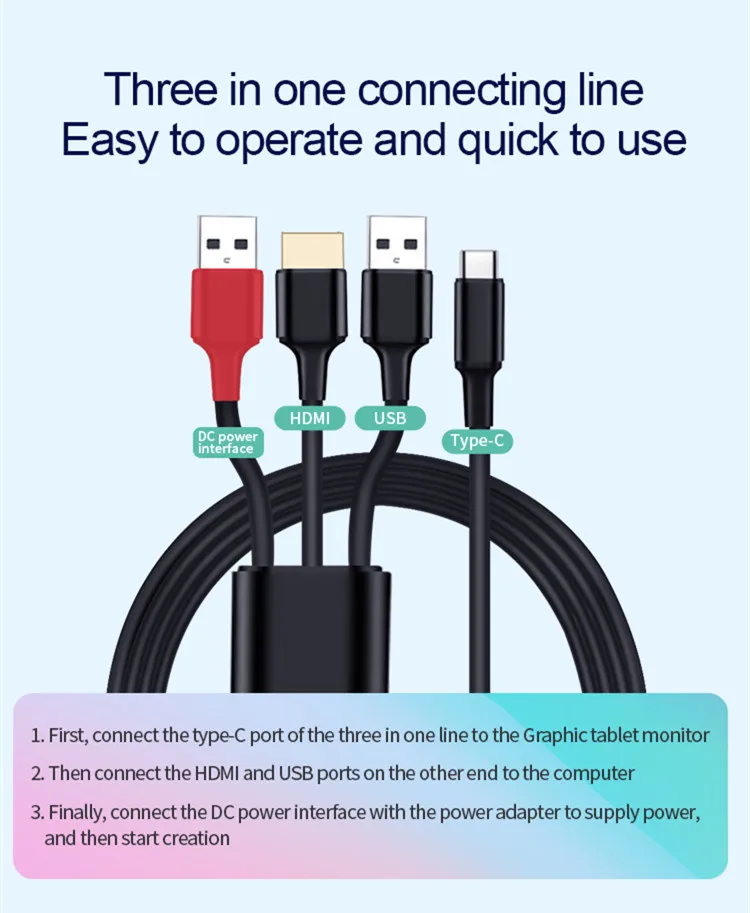 Three in one connecting line
Easy to operate and quick to use

DC power interface

HDMI

USB

Type-C

1. First, connect the type-C port of the three in one line to the Graphic tablet monitor

2. Then connect the HDMI and USB ports on the other end to the computer

3. Finally, connect the DC power interface with the power adapter to supply power, and then start creation