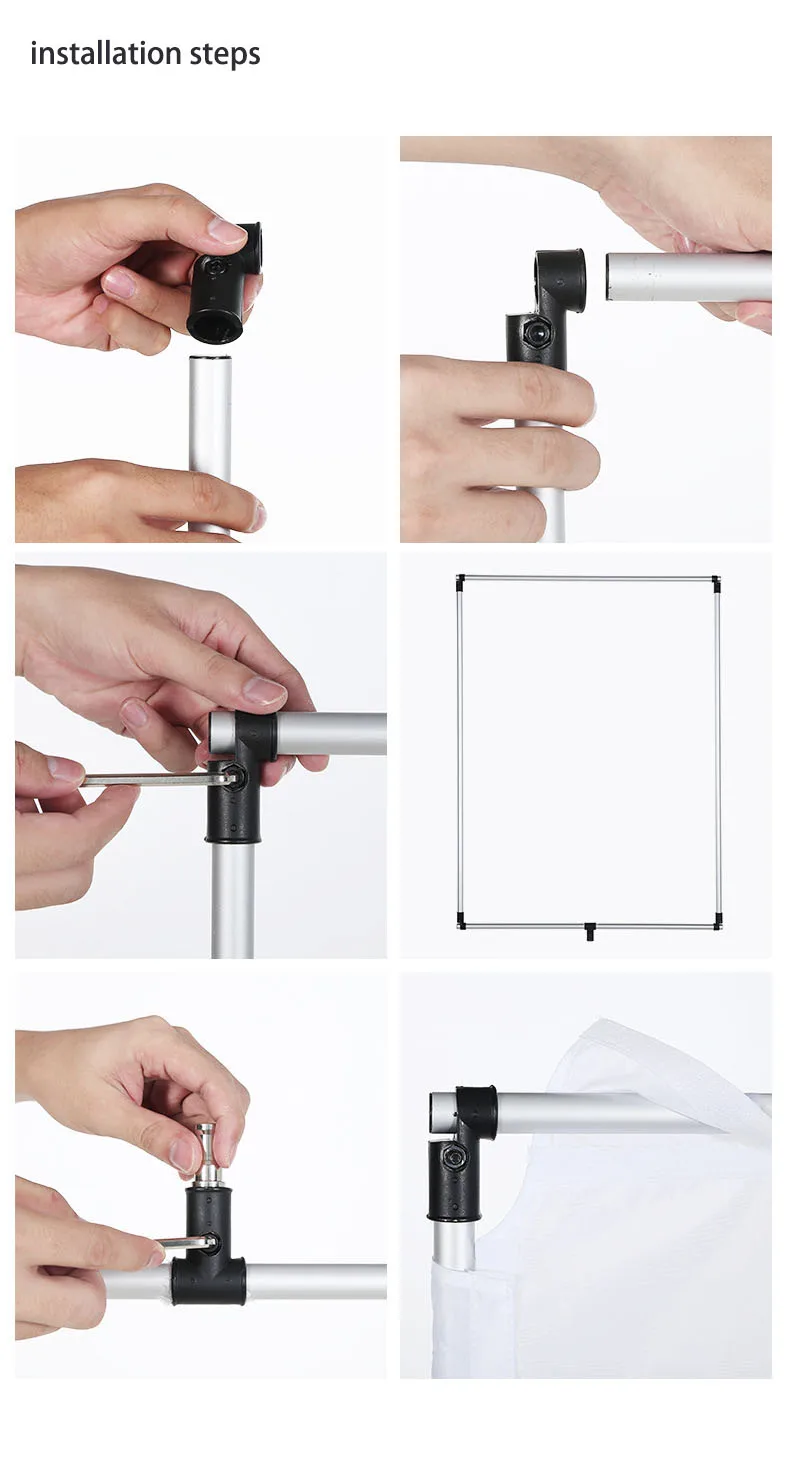 installation steps