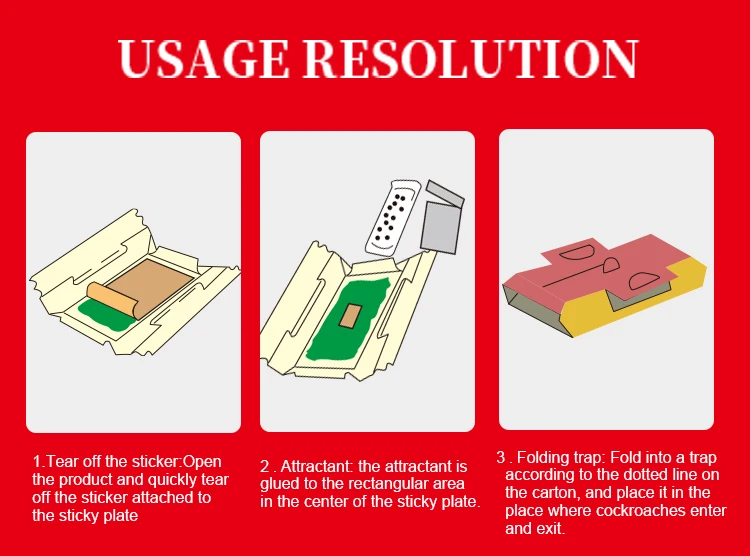 USAGE RESOLUTION

1.Tear off the sticker:Open the product and quickly tear off the sticker attached to the sticky plate

2 . Attractant: the attractant is glued to the rectangular area in the center of the sticky plate.

3 . Folding trap: Fold into a trap according to the dotted line on the carton, and place it in the place where cockroaches enter and exit.