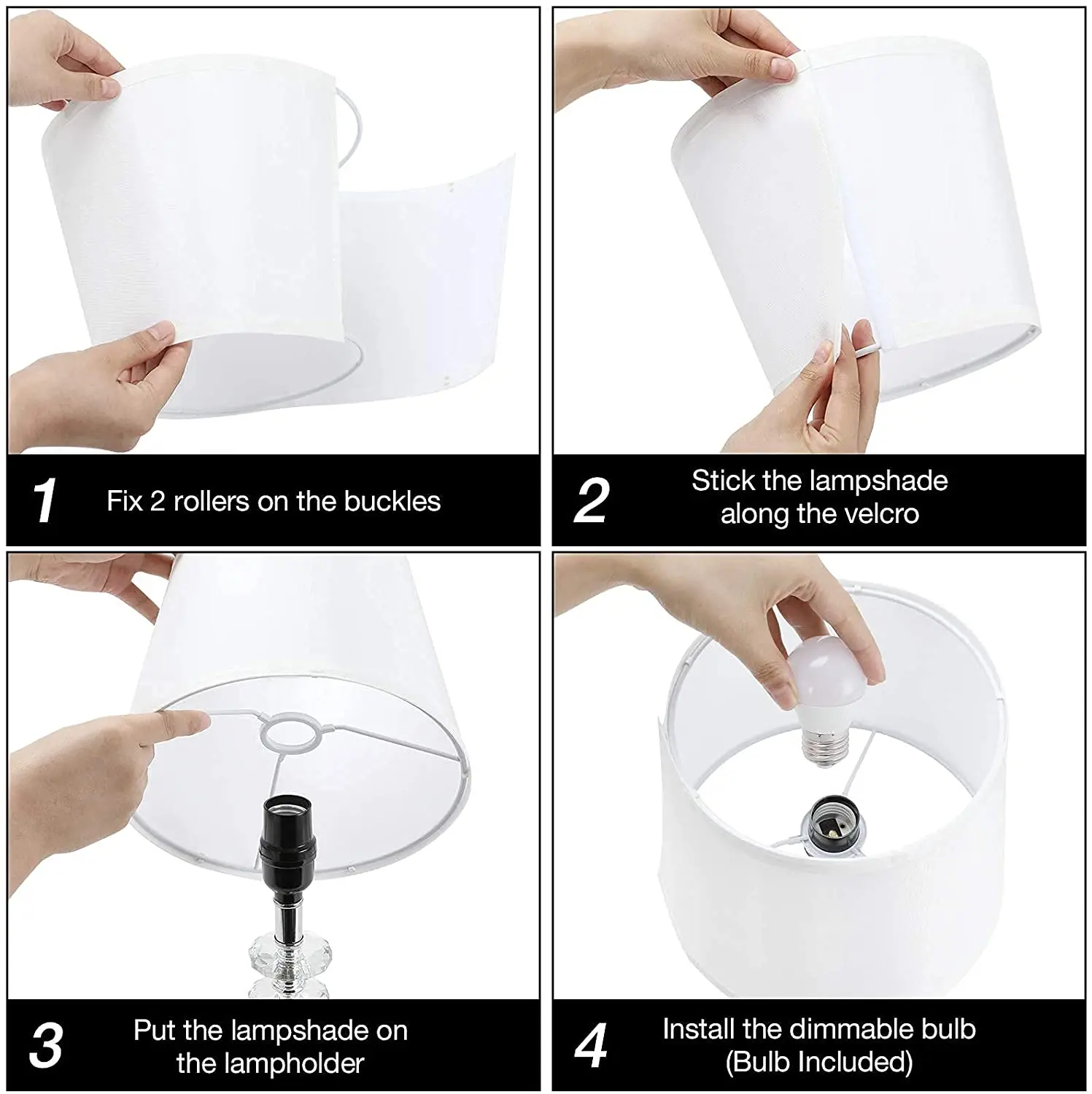 1 Fix 2 rollers on the buckles

2 Stick the lampshade along the velcro

3 Put the lampshade on the lampholder

4 Install the dimmable bulb (Bulb Included)