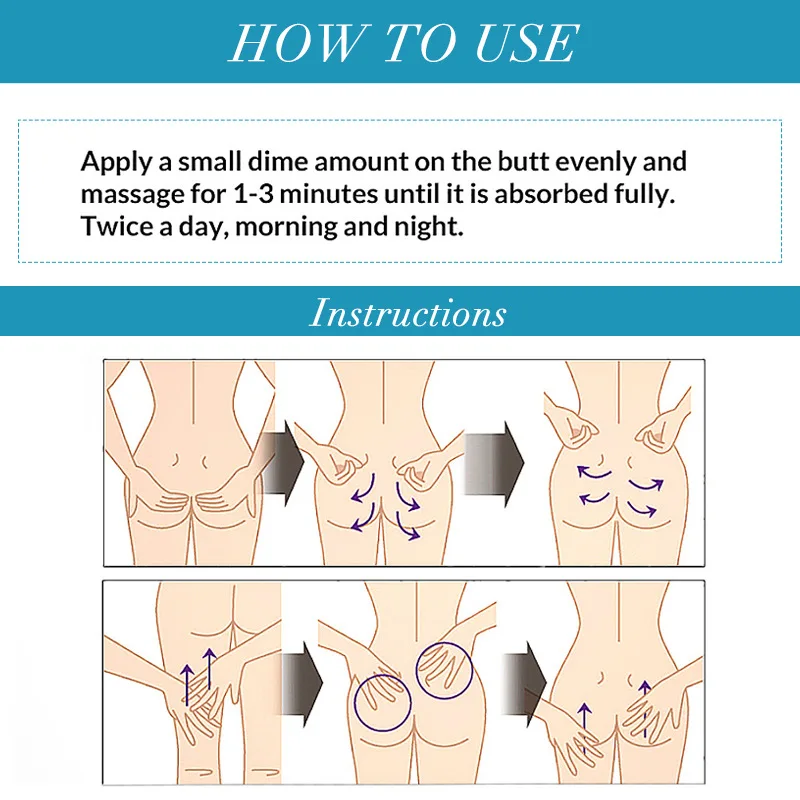 HOW TO USE

Apply a small dime amount on the butt evenly and massage for 1-3 minutes until it is absorbed fully. Twice a day, morning and night.

Instructions