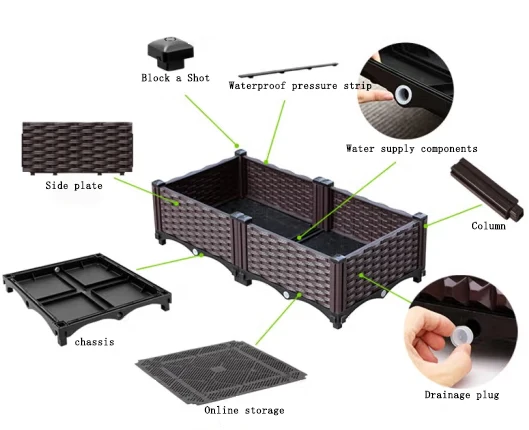 Block a Shot

Waterproof pressure strip

Water supply components

Side plate

Column

chassis

Online storage

Drainage plug