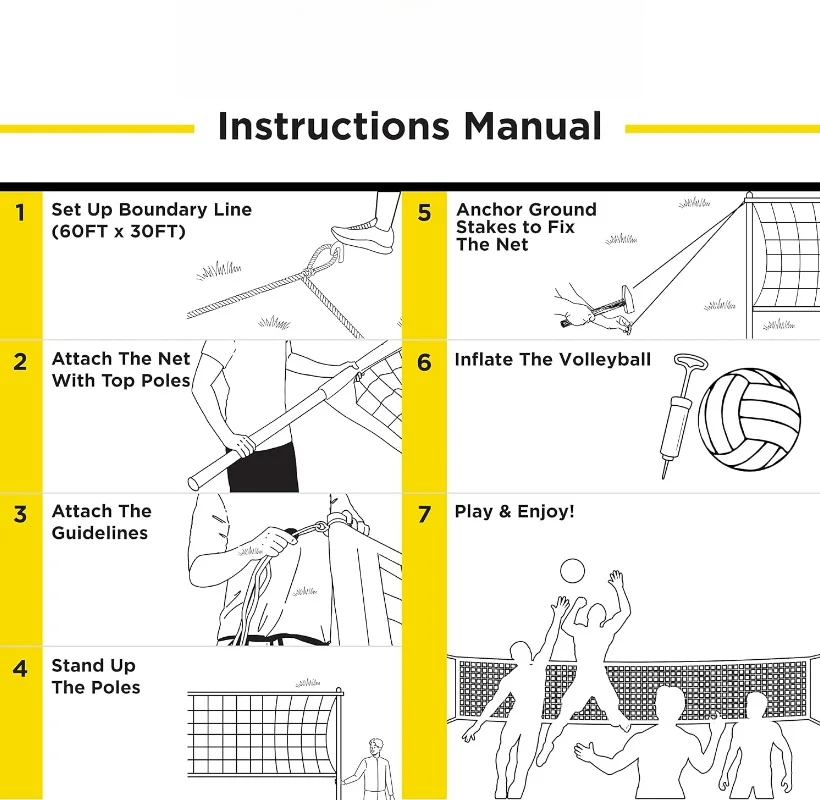 Instructions Manual

1 Set Up Boundary Line (60FT x 30FT)

2 Attach The Net With Top Poles

3 Attach The Guidelines

4 Stand Up The Poles

5 Anchor Ground Stakes to Fix The Net

6 Inflate The Volleyball

7 Play & Enjoy!