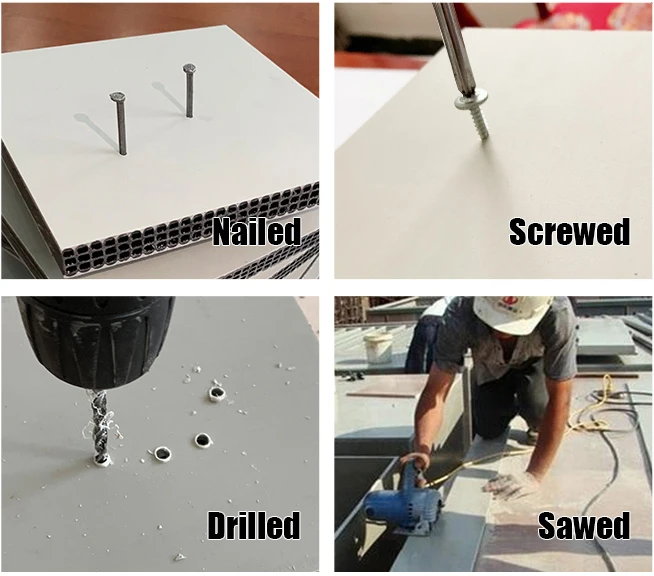 Nailed

Screwed

Drilled

Sawed