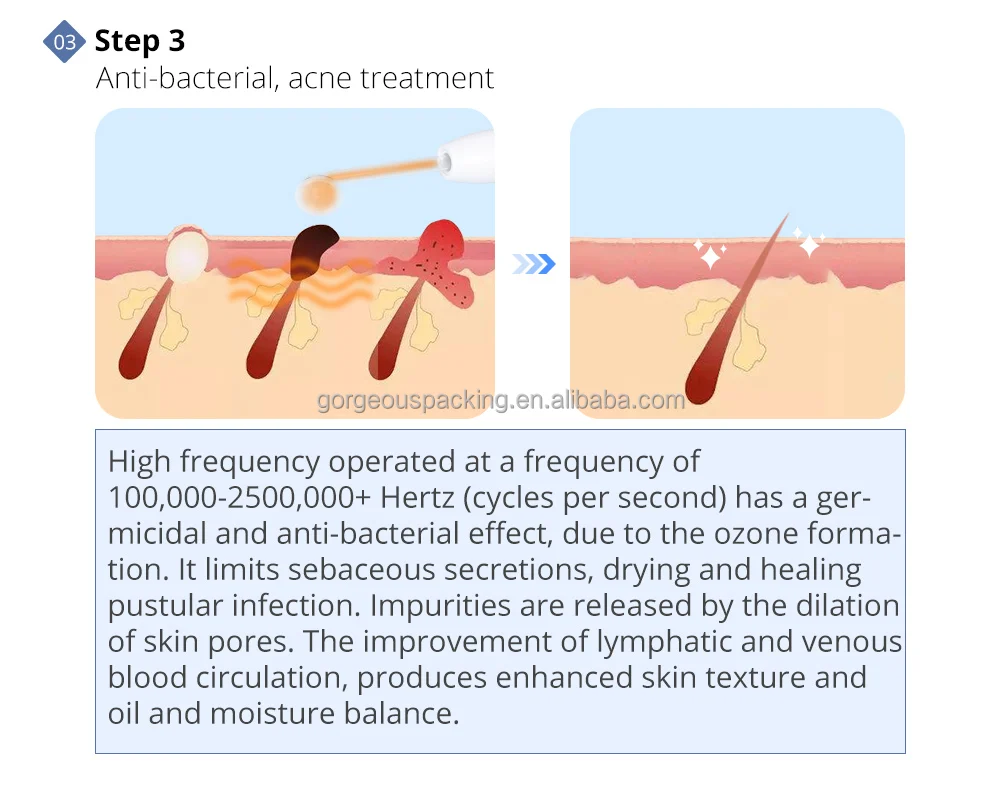 03 Step 3
Anti-bacterial, acne treatment

gorgeouspacking.en.alibaba.com

High frequency operated at a frequency of 100,000-2500,000+ Hertz (cycles per second) has a germicidal and anti-bacterial effect, due to the ozone formation. It limits sebaceous secretions, drying and healing pustular infection. Impurities are released by the dilation of skin pores. The improvement of lymphatic and venous blood circulation, produces enhanced skin texture and oil and moisture balance.