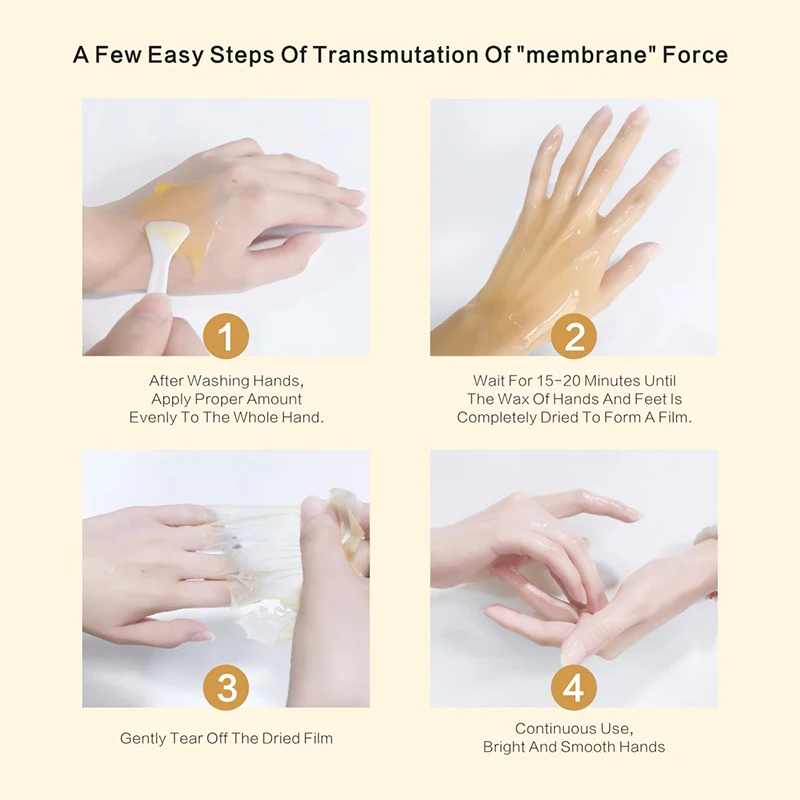 A Few Easy Steps Of Transmutation Of "membrane" Force

1

After Washing Hands, Apply Proper Amount Evenly To The Whole Hand.

2

Wait For 15-20 Minutes Until The Wax Of Hands And Feet Is Completely Dried To Form A Film.

3

Gently Tear Off The Dried Film

4

Continuous Use, Bright And Smooth Hands