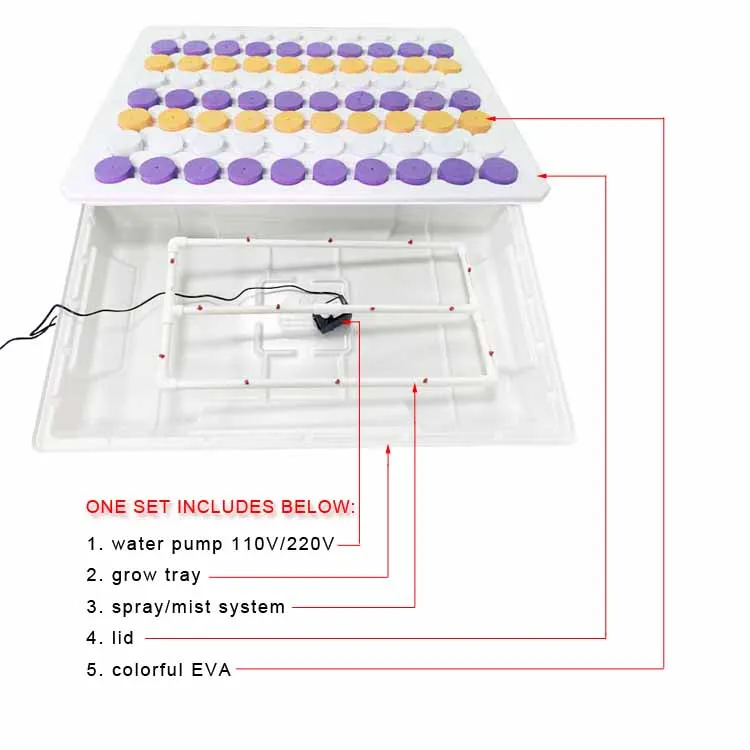 ONE SET INCLUDES BELOW:

1. water pump 110V/220V

2. grow tray

3. spray/mist system

4. lid

5. colorful EVA