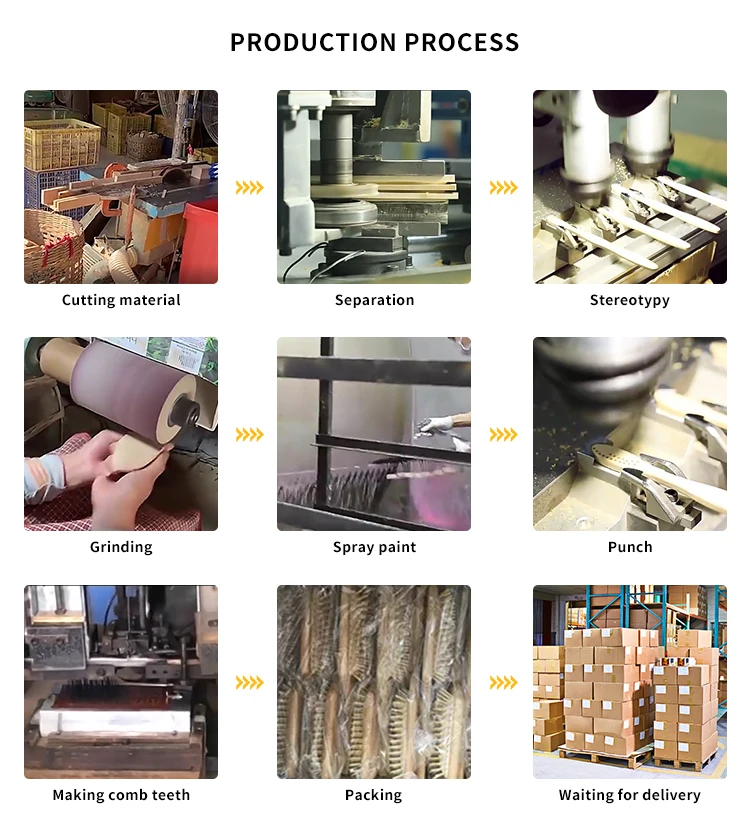 PRODUCTION PROCESS

Cutting material

Separation

Stereotypy

Grinding

Spray paint

Punch

Making comb teeth

Packing

Waiting for delivery