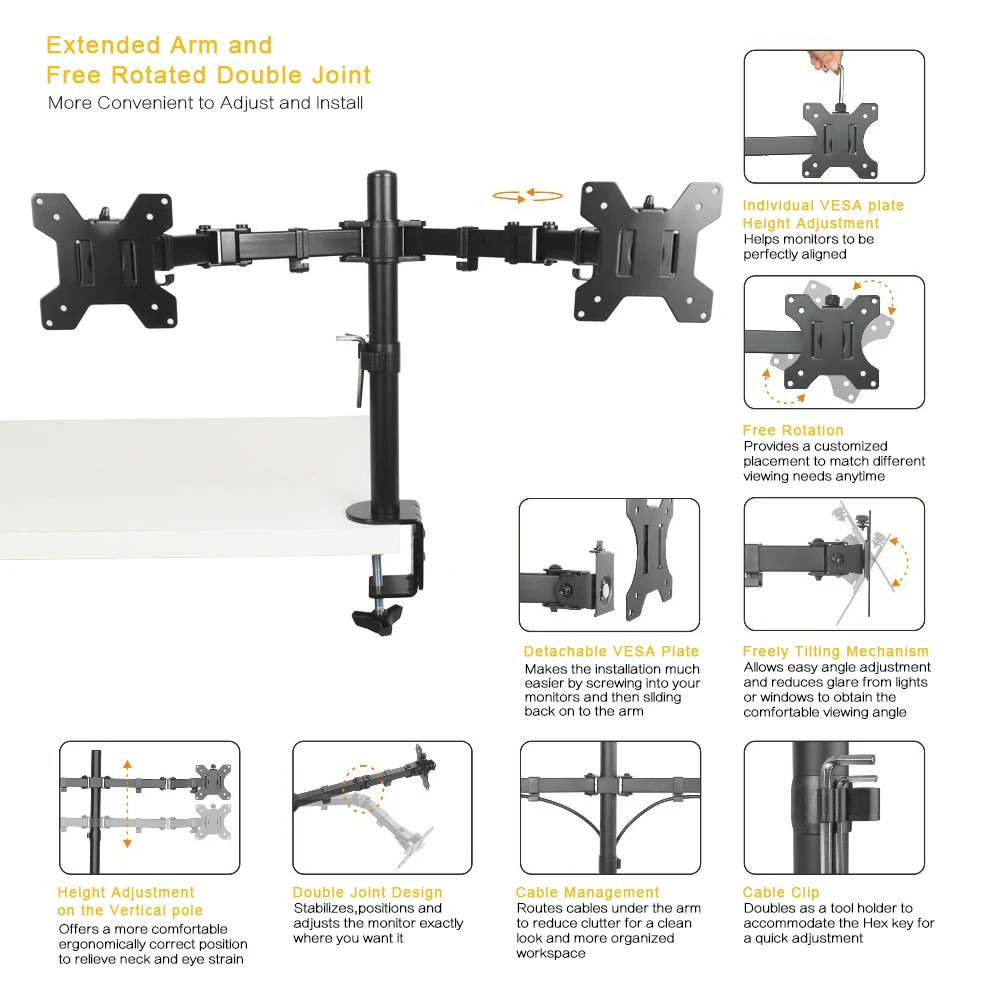 Extended Arm and
Free Rotated Double Joint
More Convenient to Adjust and Install

Individual VESA plate Height Adjustment
Helps monitors to be perfectly aligned

Free Rotation
Provides a customized placement to match different viewing needs anytime

Detachable VESA Plate
Makes the installation much easier by screwing into your monitors and then sliding back on to the arm

Freely Tilting Mechanism
Allows easy angle adjustment and reduces glare from lights or windows to obtain the comfortable viewing angle

Height Adjustment on the Vertical pole
Offers a more comfortable ergonomically correct position to relieve neck and eye strain

Double Joint Design
Stabilizes,positions and adjusts the monitor exactly where you want it

Cable Management
Routes cables under the arm to reduce clutter for a clean look and more organized workspace

Cable Clip
Doubles as a tool holder to accommodate the Hex key for a quick adjustment