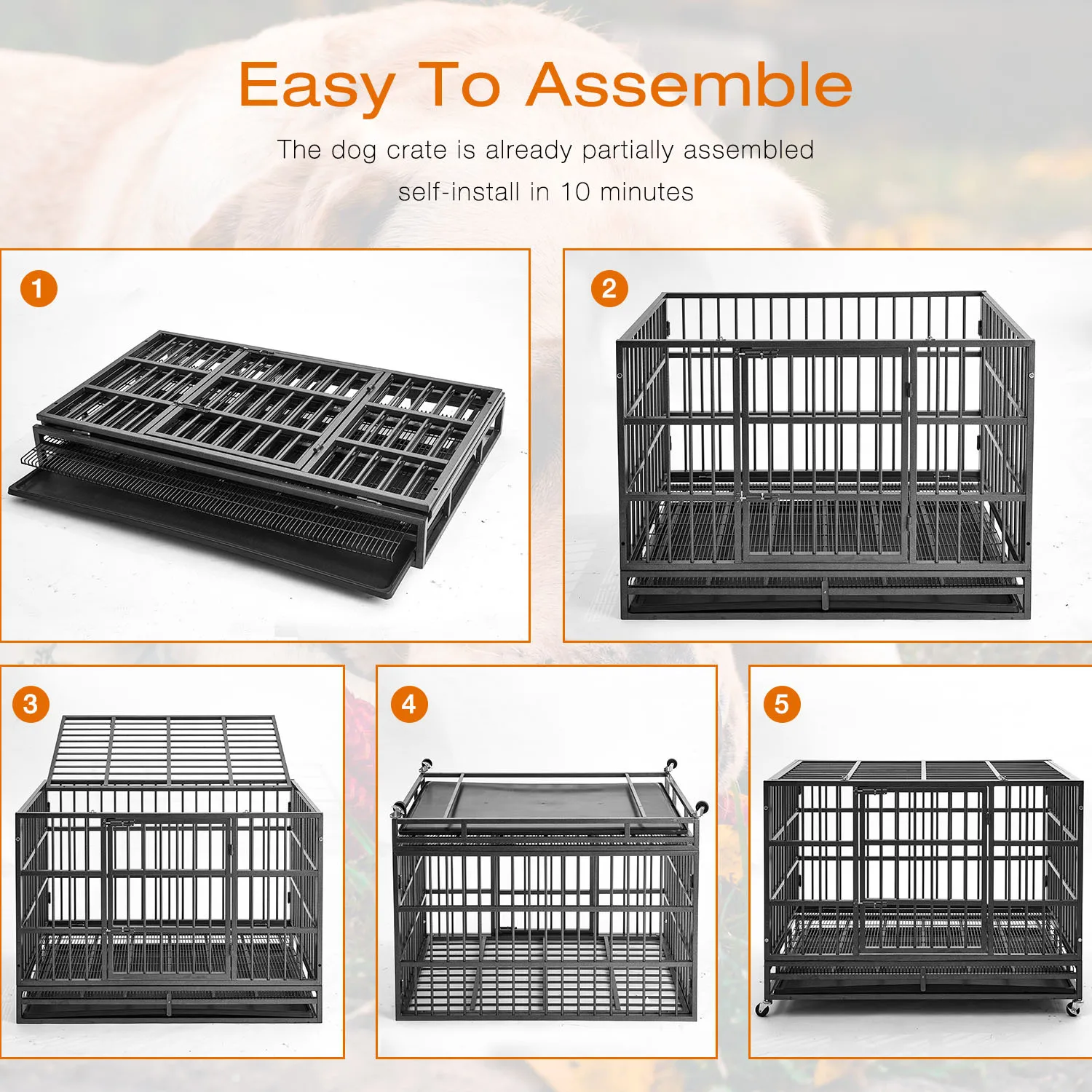 Easy To Assemble

The dog crate is already partially assembled
self-install in 10 minutes

1

2

3

4

5