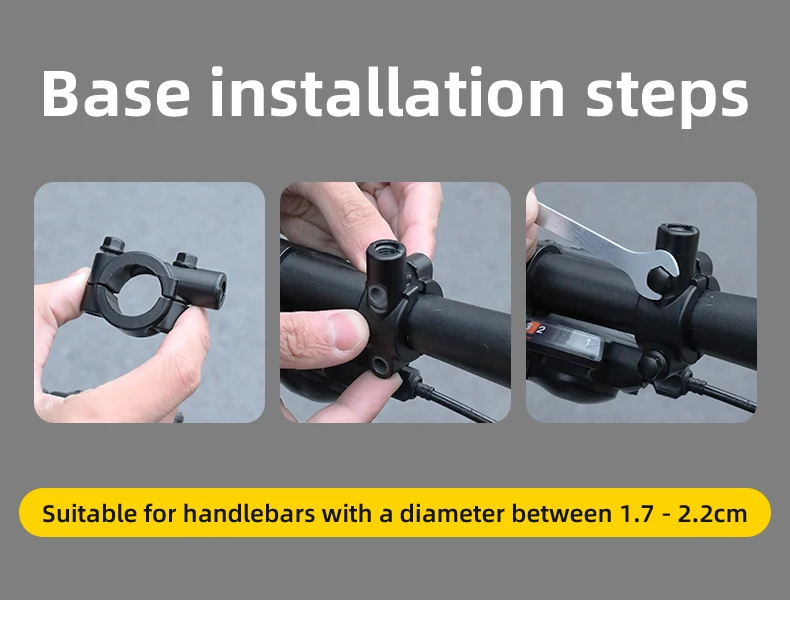 Base installation steps

2 1

Suitable for handlebars with a diameter between 1.7 - 2.2cm